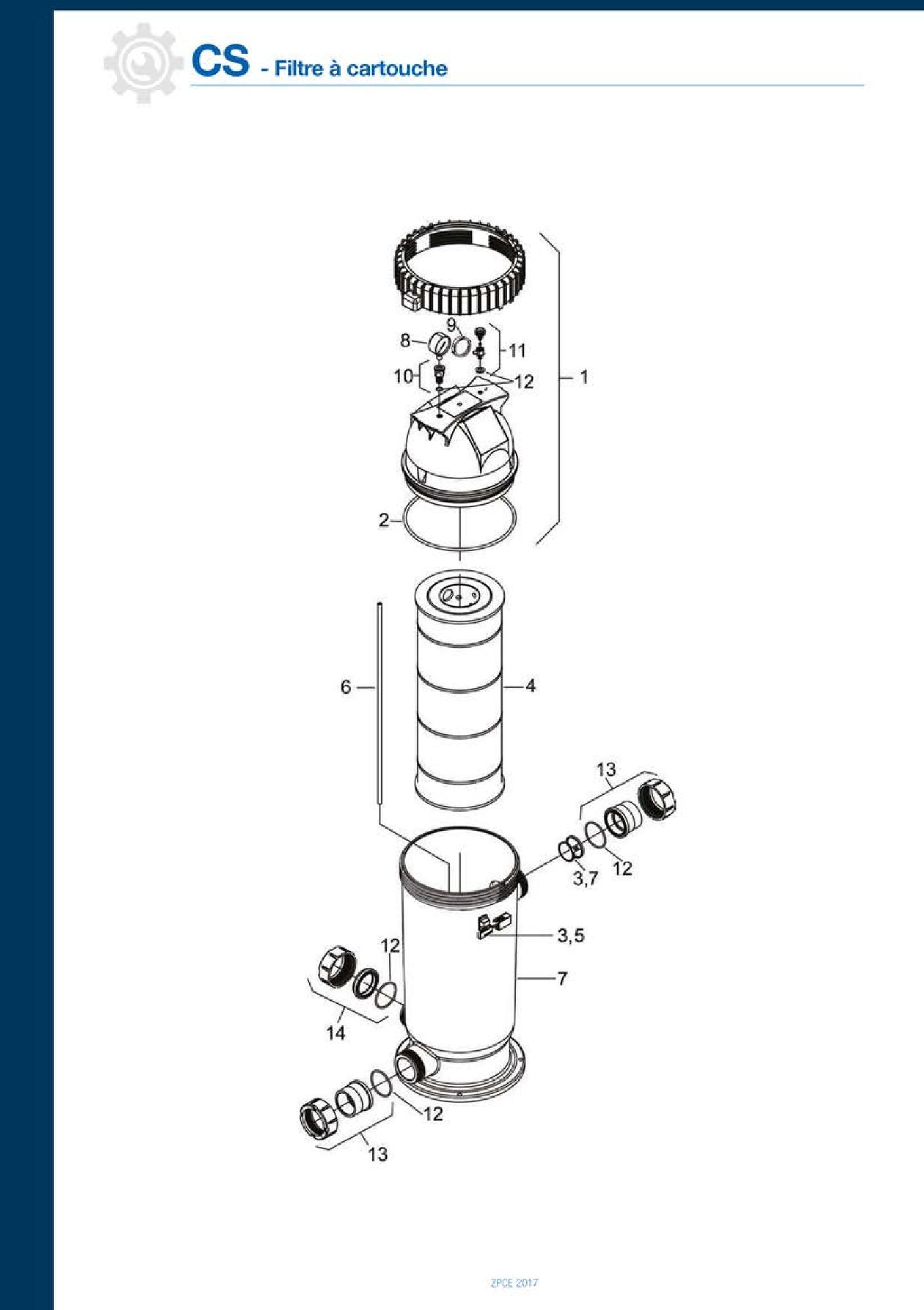 CS - Filtre à cartouche

9
8
11
10
12
1
2
6
4
13
3,7
12
3,5
12
7
14
12
13

ZPCE 2017