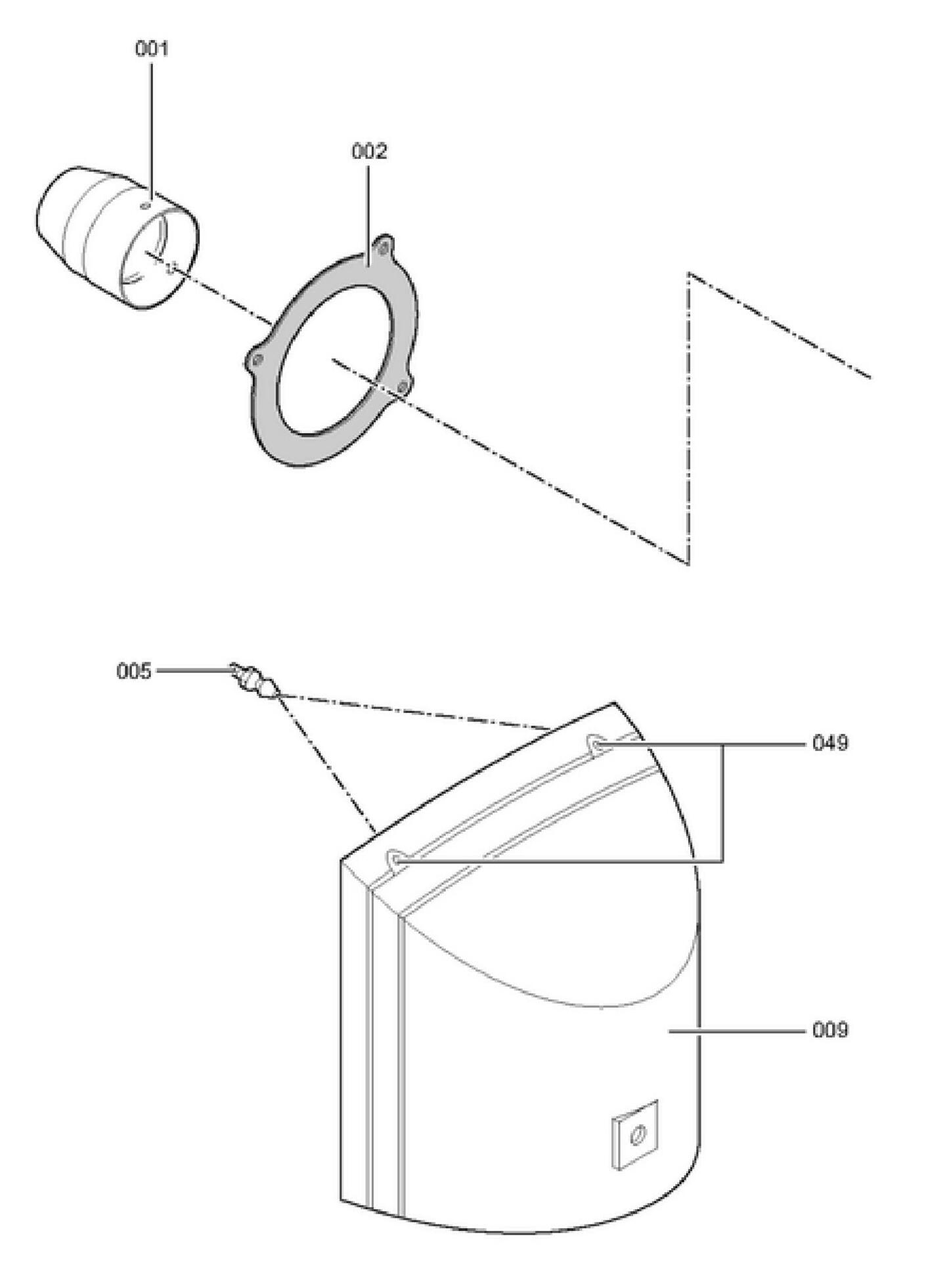 001

002

005

049

009