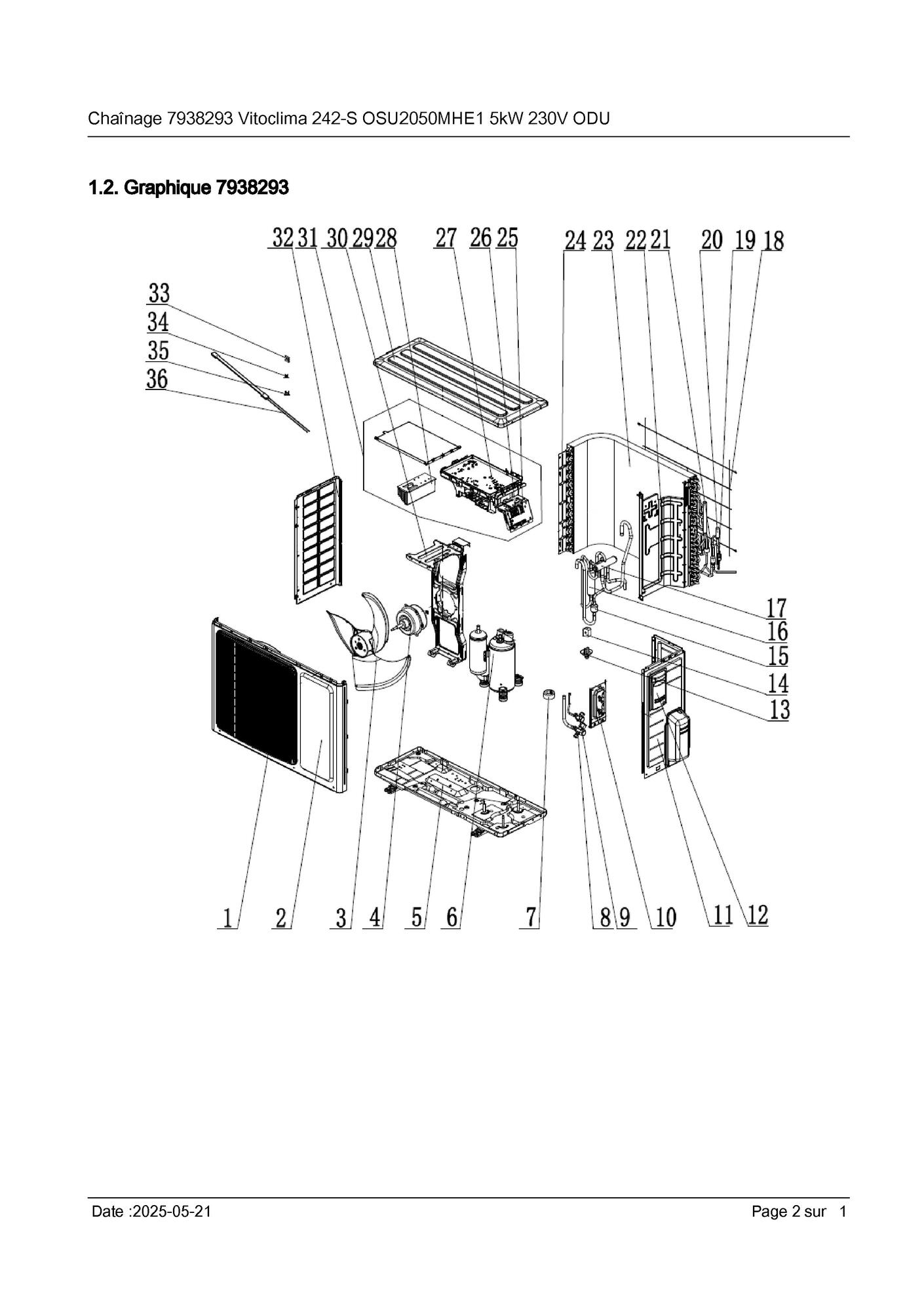 Chaînage 7938293 Vitoclima 242-S OSU2050MHE1 5kW 230V ODU

1.2. Graphique 7938293

32 31 30 29 28 27 26 25 24 23 22 21 20 19 18

33
34
35
36

17
16
15
14
13

1 2 3 4 5 6 7 8 9 10 11 12

Date :2025-05-21

Page 2 sur 1