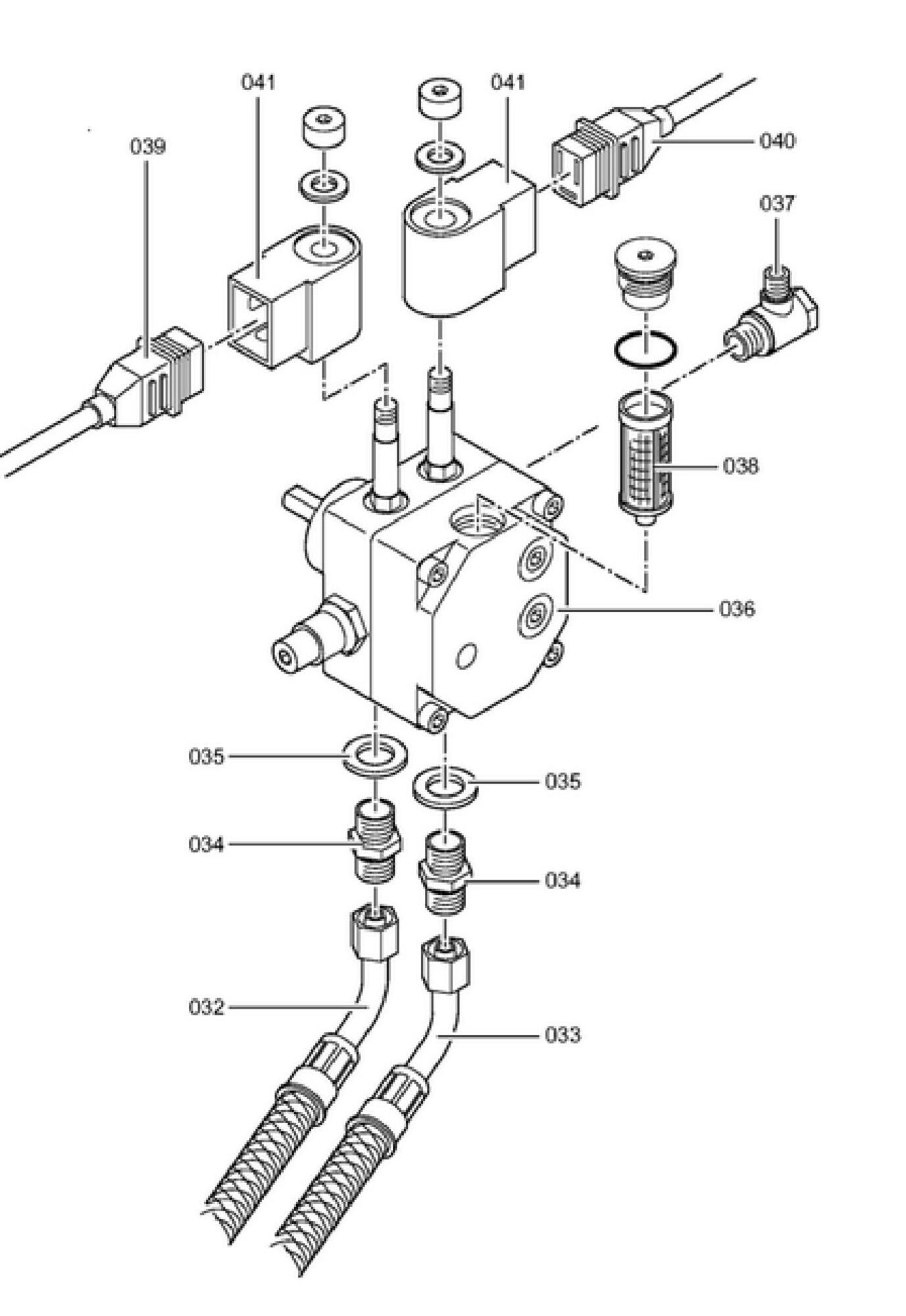 041
041
039
040
037
038
036
035
035
034
034
032
033