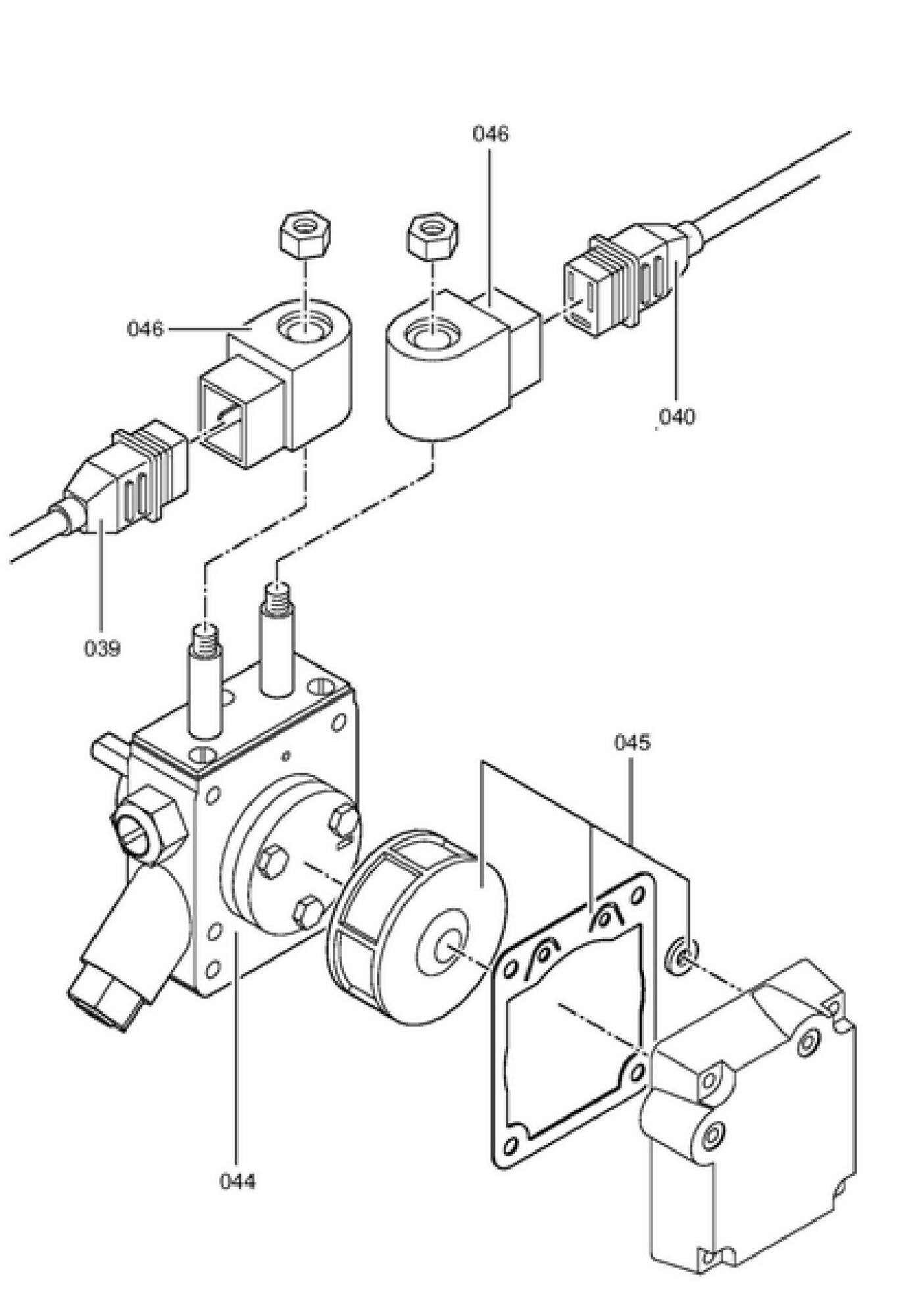 046
046
040
039
045
044