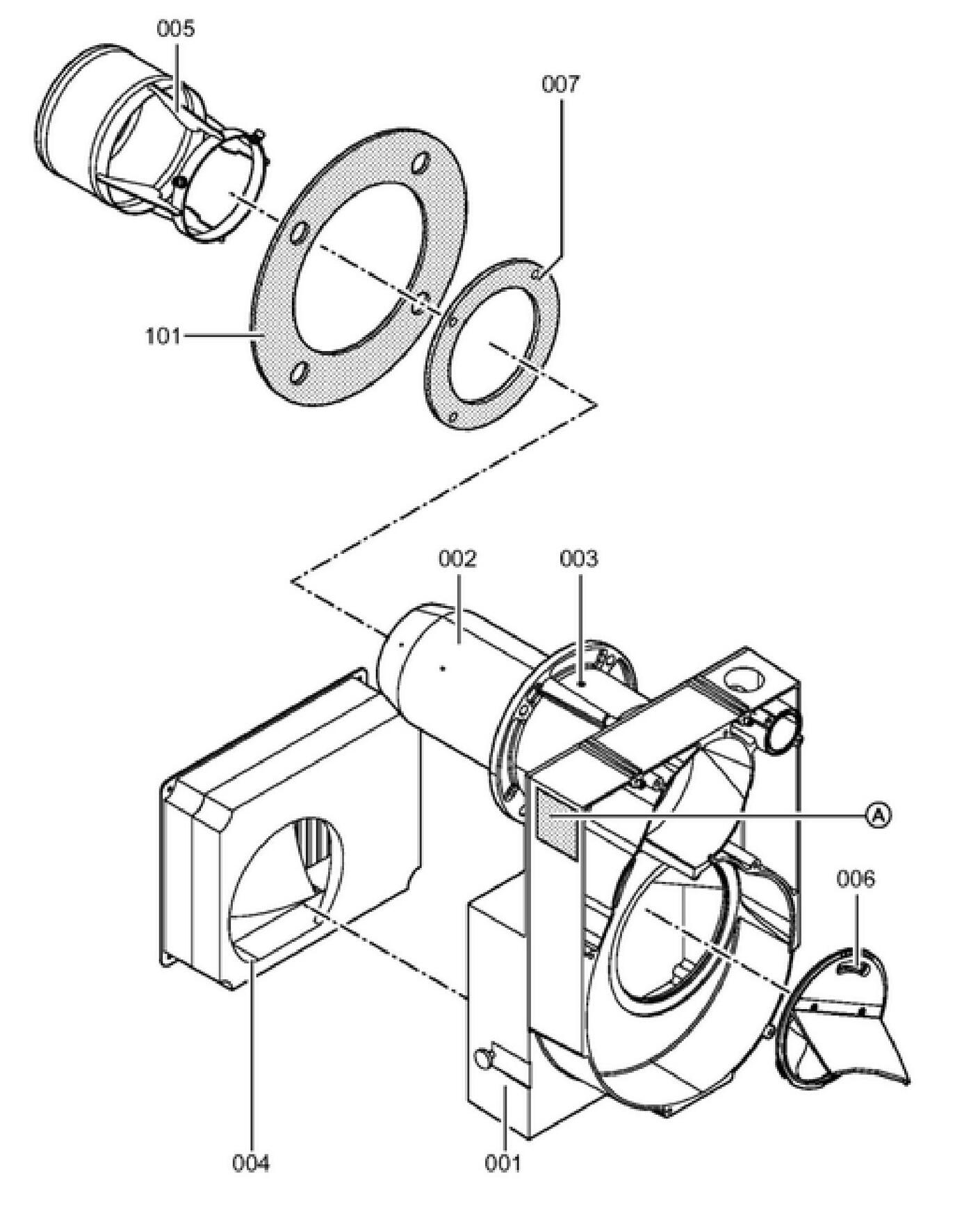 005
007
101
002
003
A
006
004
001