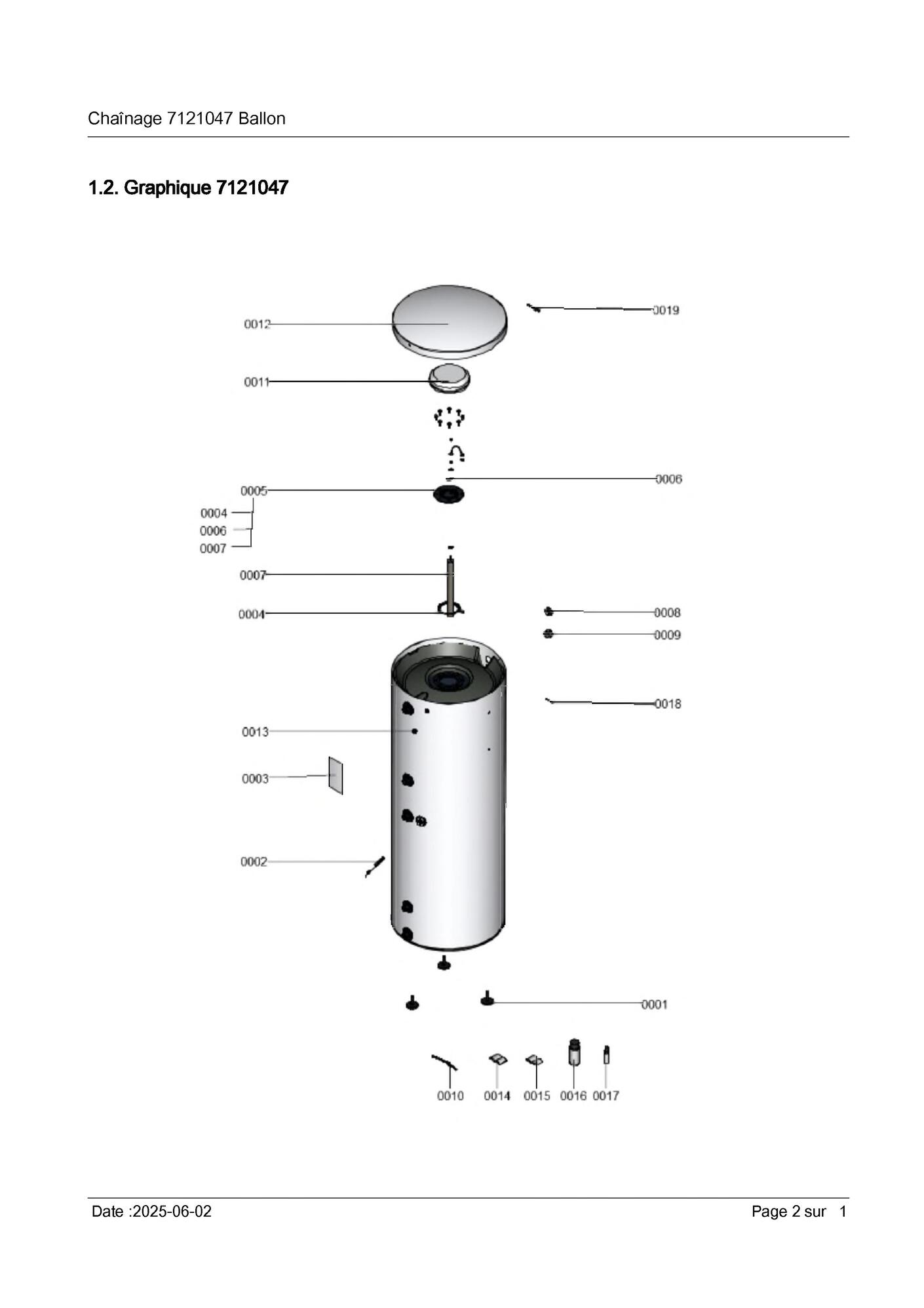 Chaînage 7121047 Ballon

1.2. Graphique 7121047

0012
0019
0011
0006
0005
0004
0006
0007
0007
0004
0008
0009
0018
0013
0003
0002
0001
0010 0014 0015 0016 0017

Date :2025-06-02

Page 2 sur 1