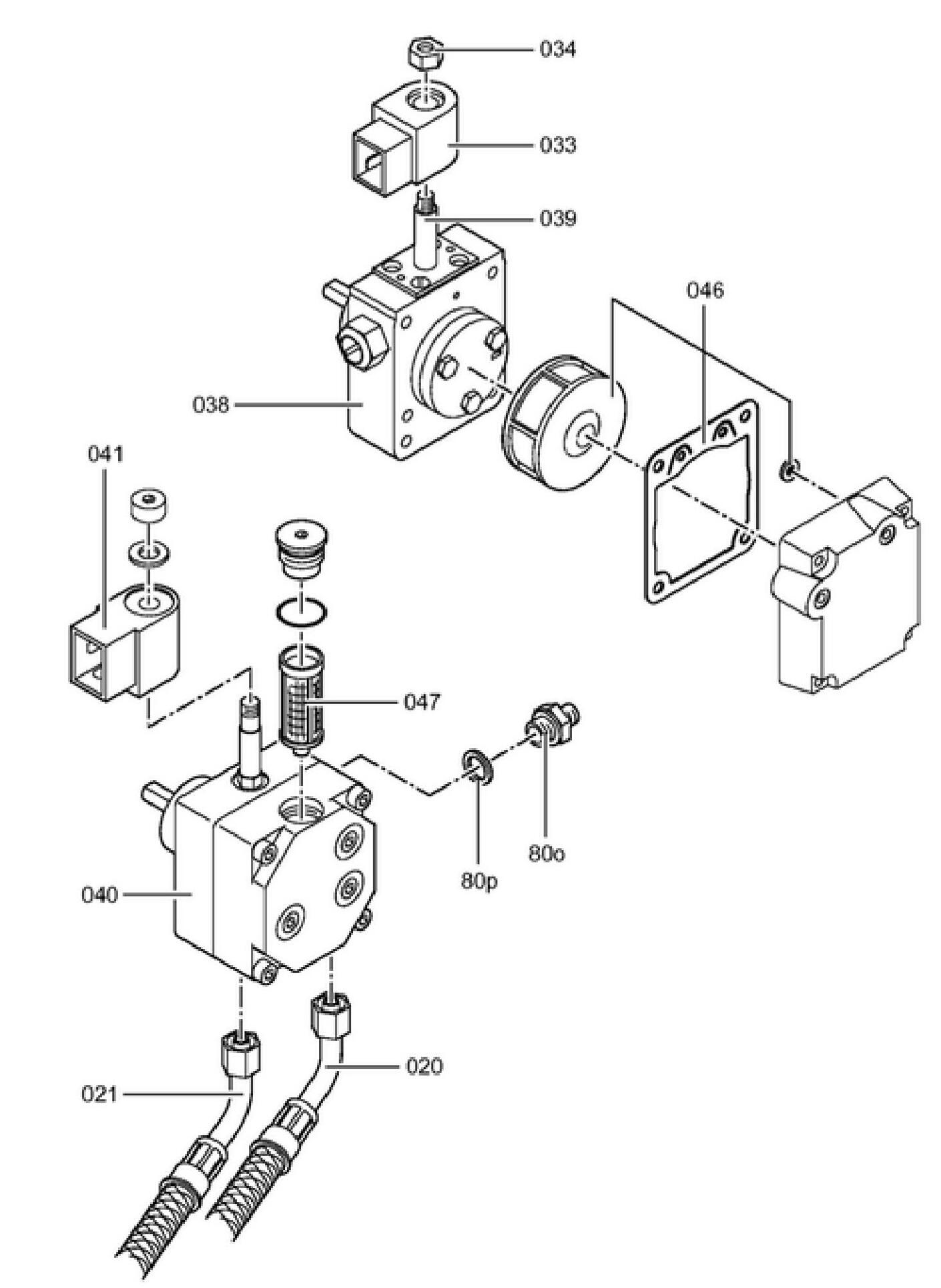 034
033
039
046
038
041
047
80o
80p
040
020
021