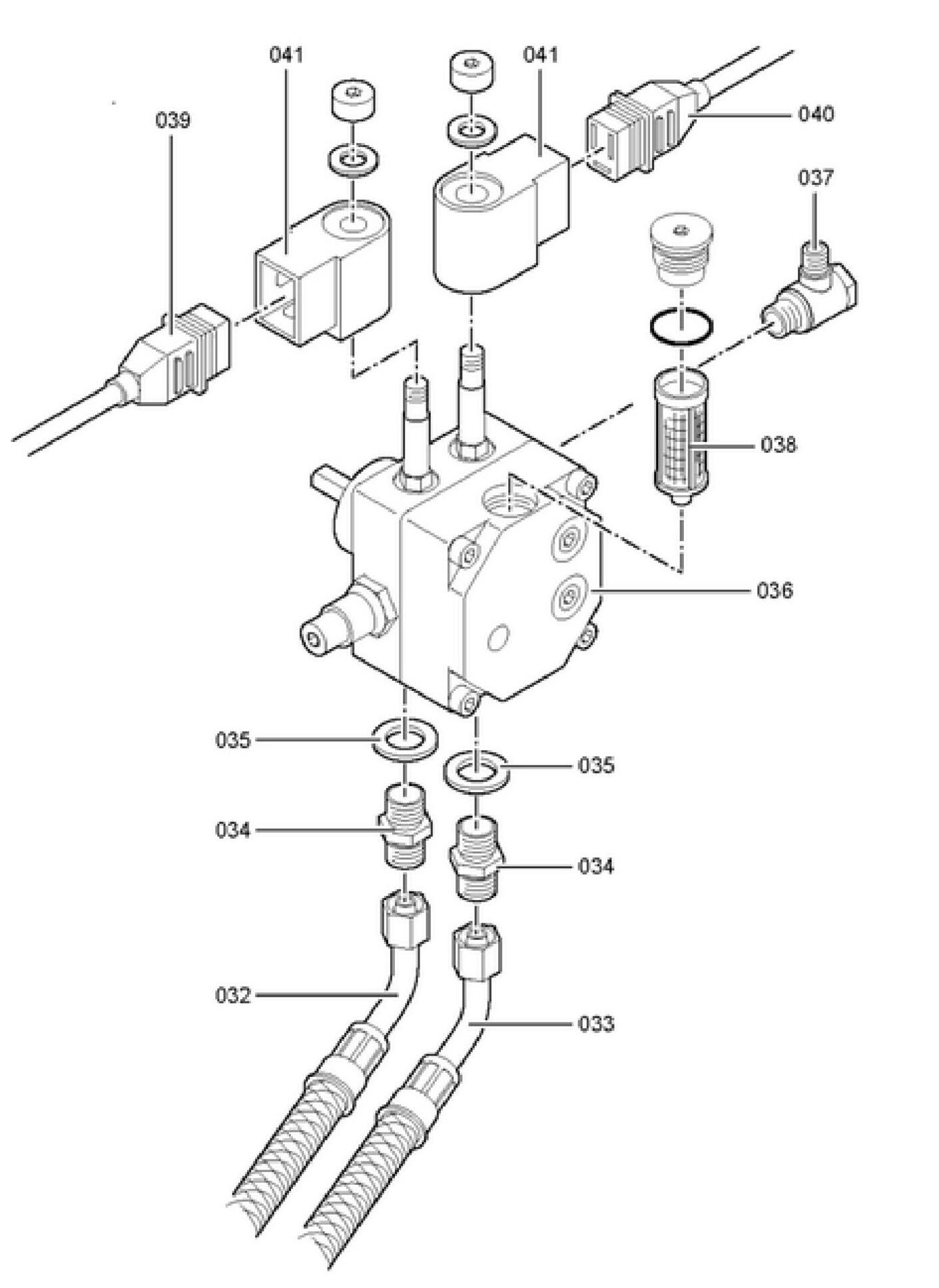 041
041
039
040
037
038
036
035
035
034
034
032
033