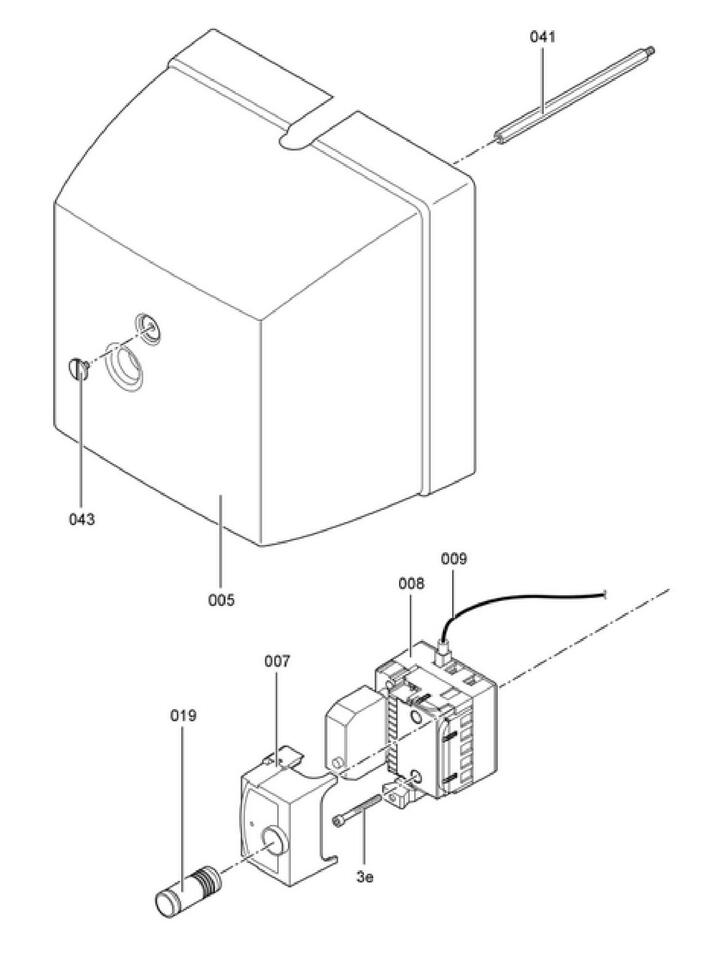 041

043

005

009

008

007

019

3e