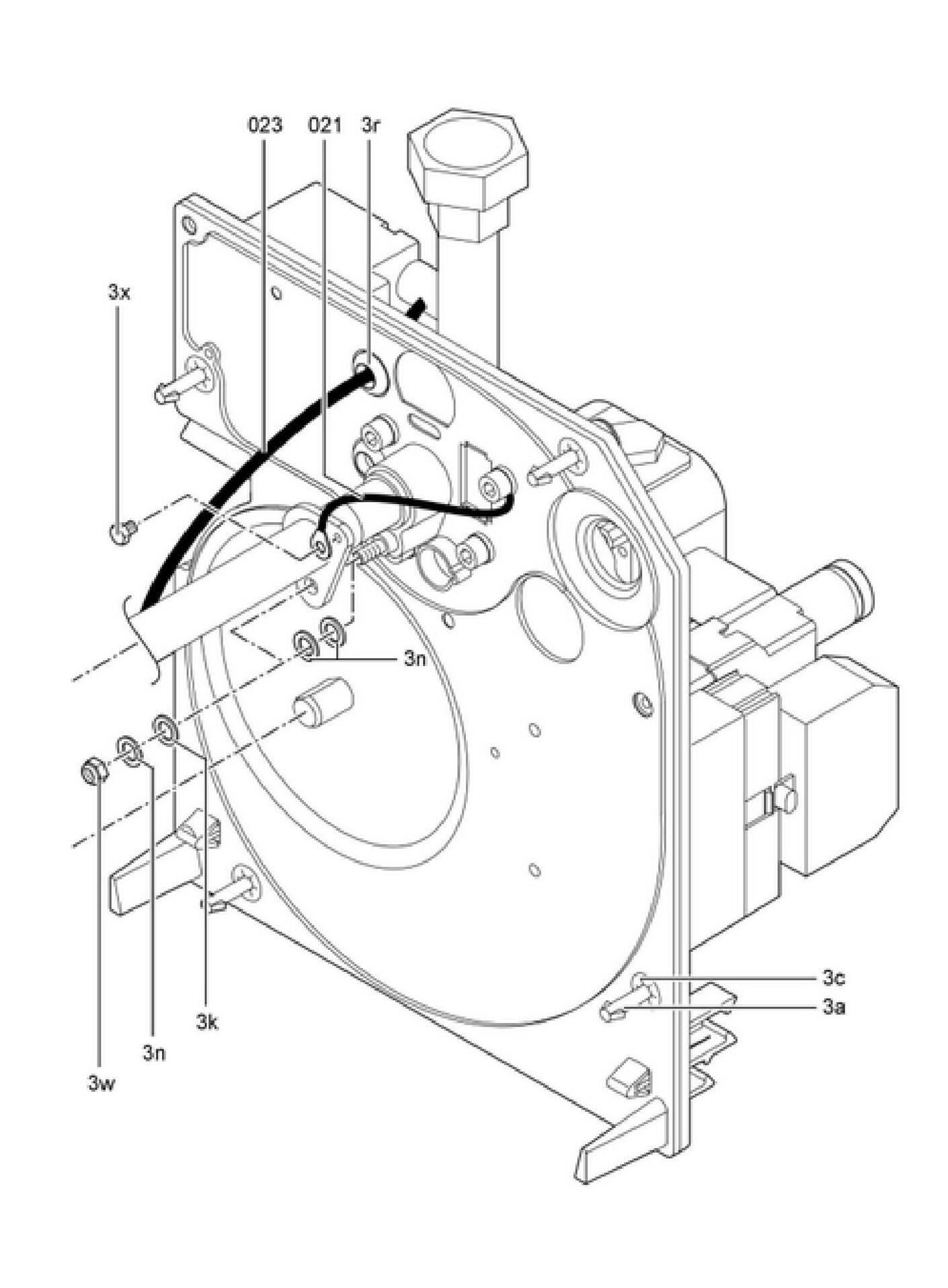 023
021
3r
3x
3n
3c
3a
3k
3n
3w