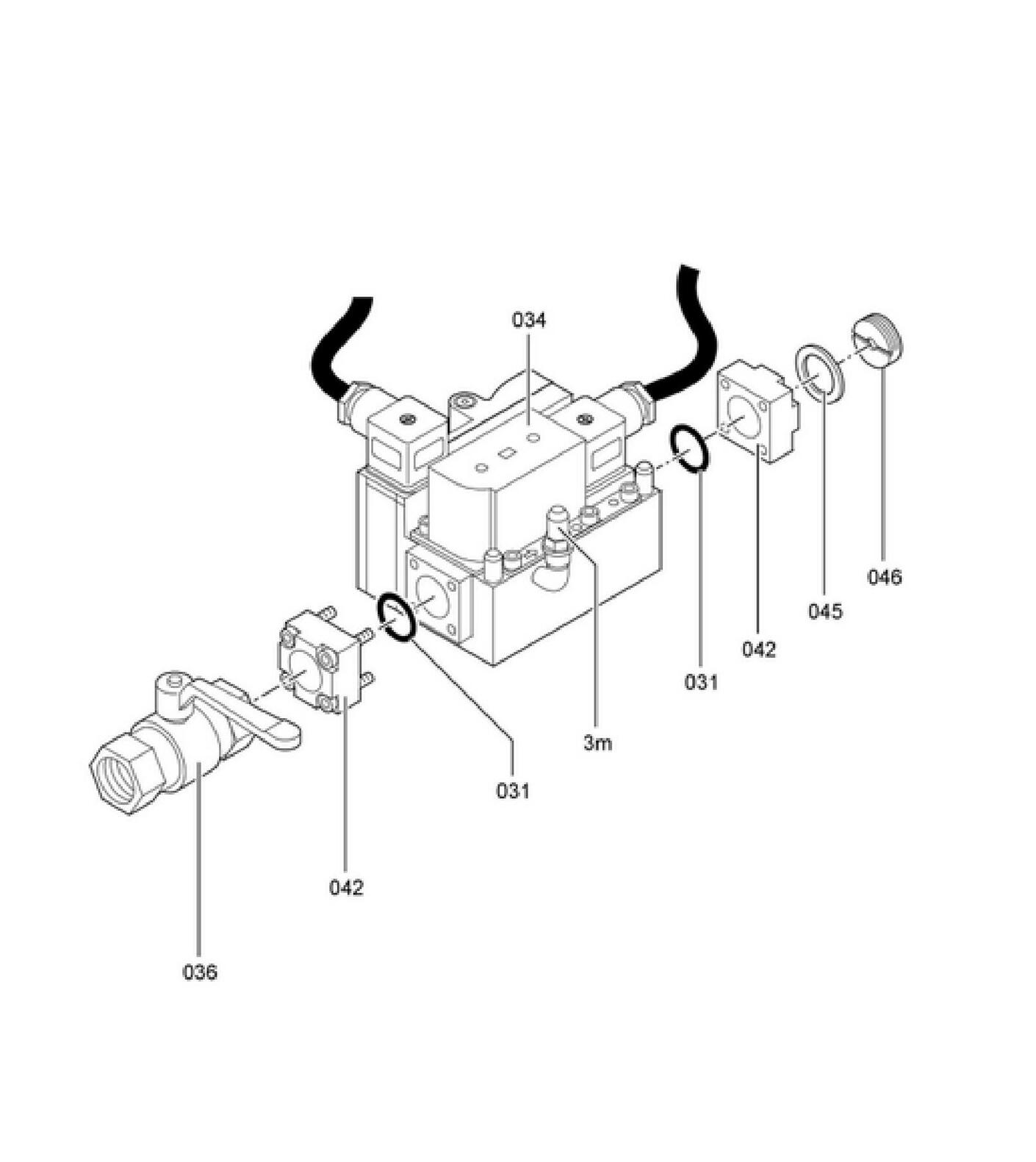 034

046

045

042

031

3m

031

042

036