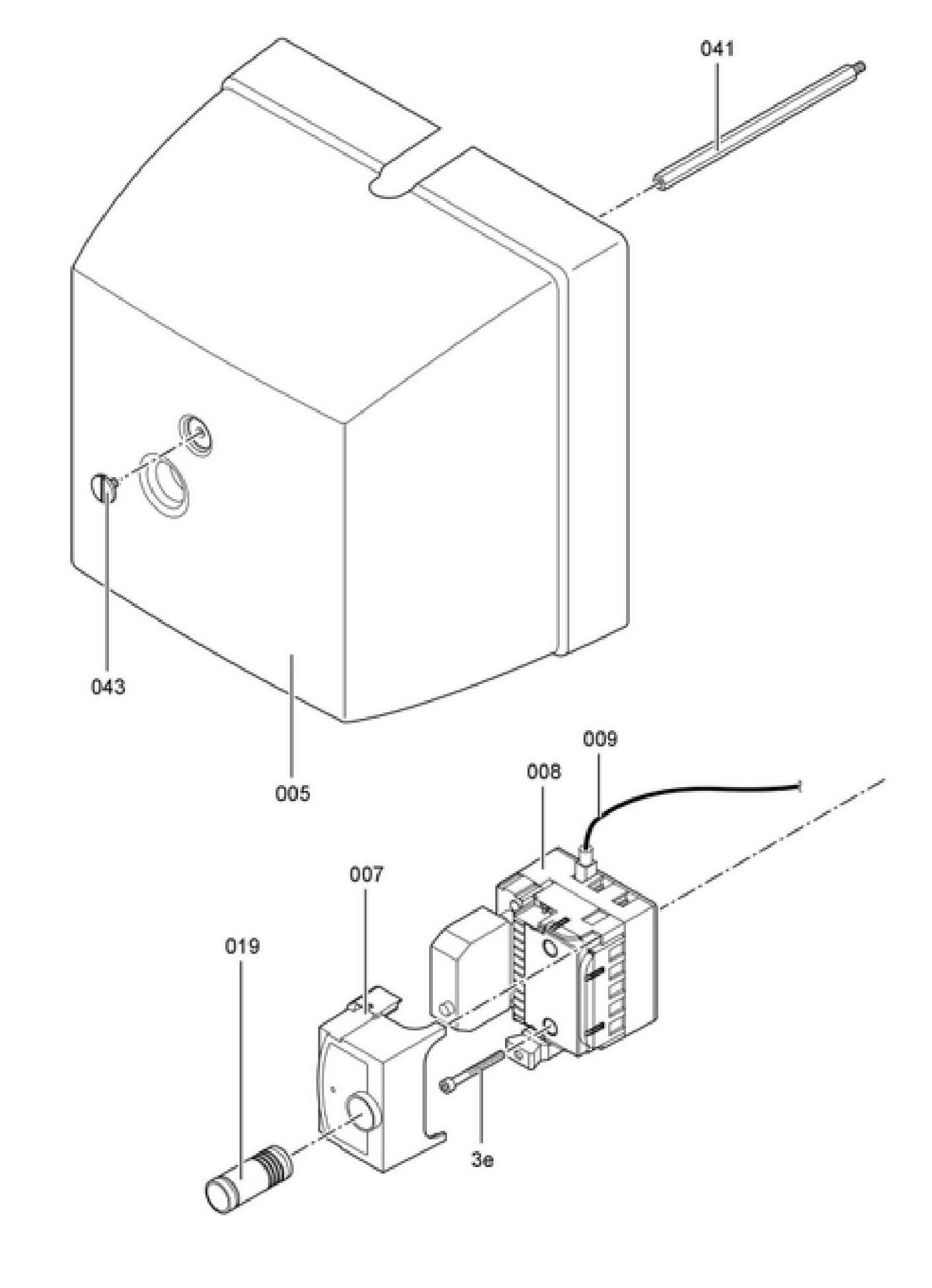 041

043

005

009

008

007

019

3e