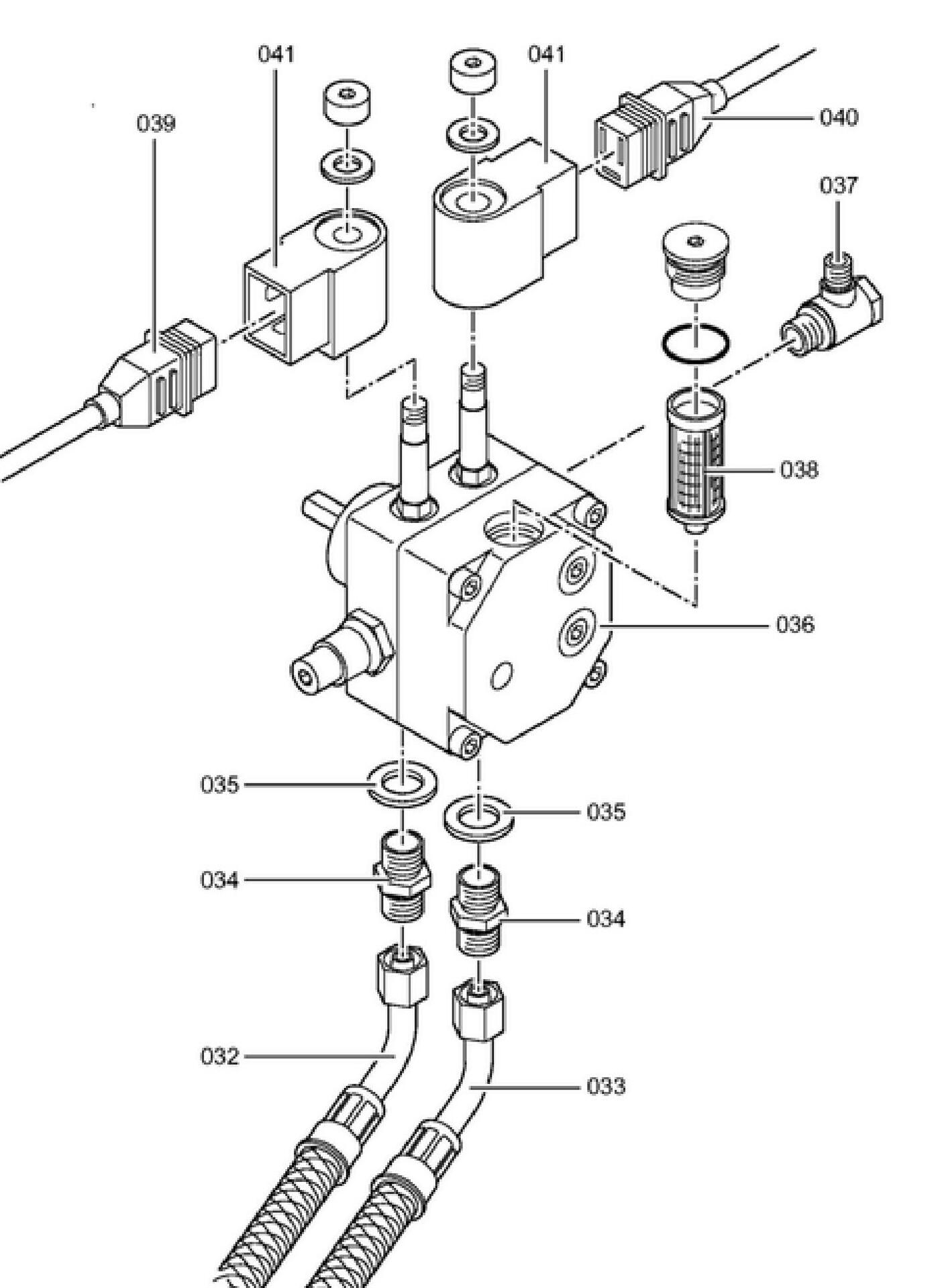 041
041
039
040
037
038
036
035
035
034
034
032
033