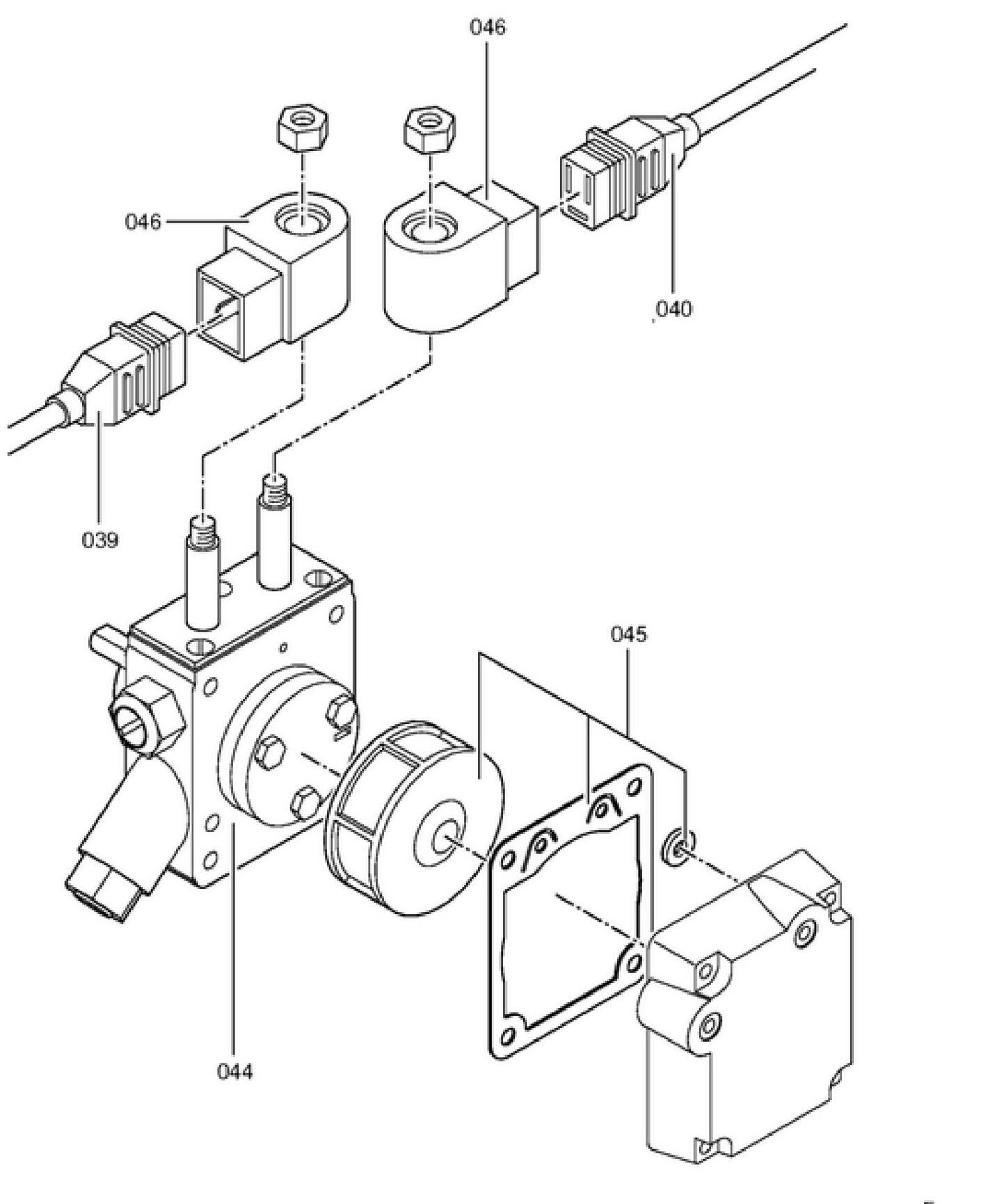 046

046

040

039

045

044