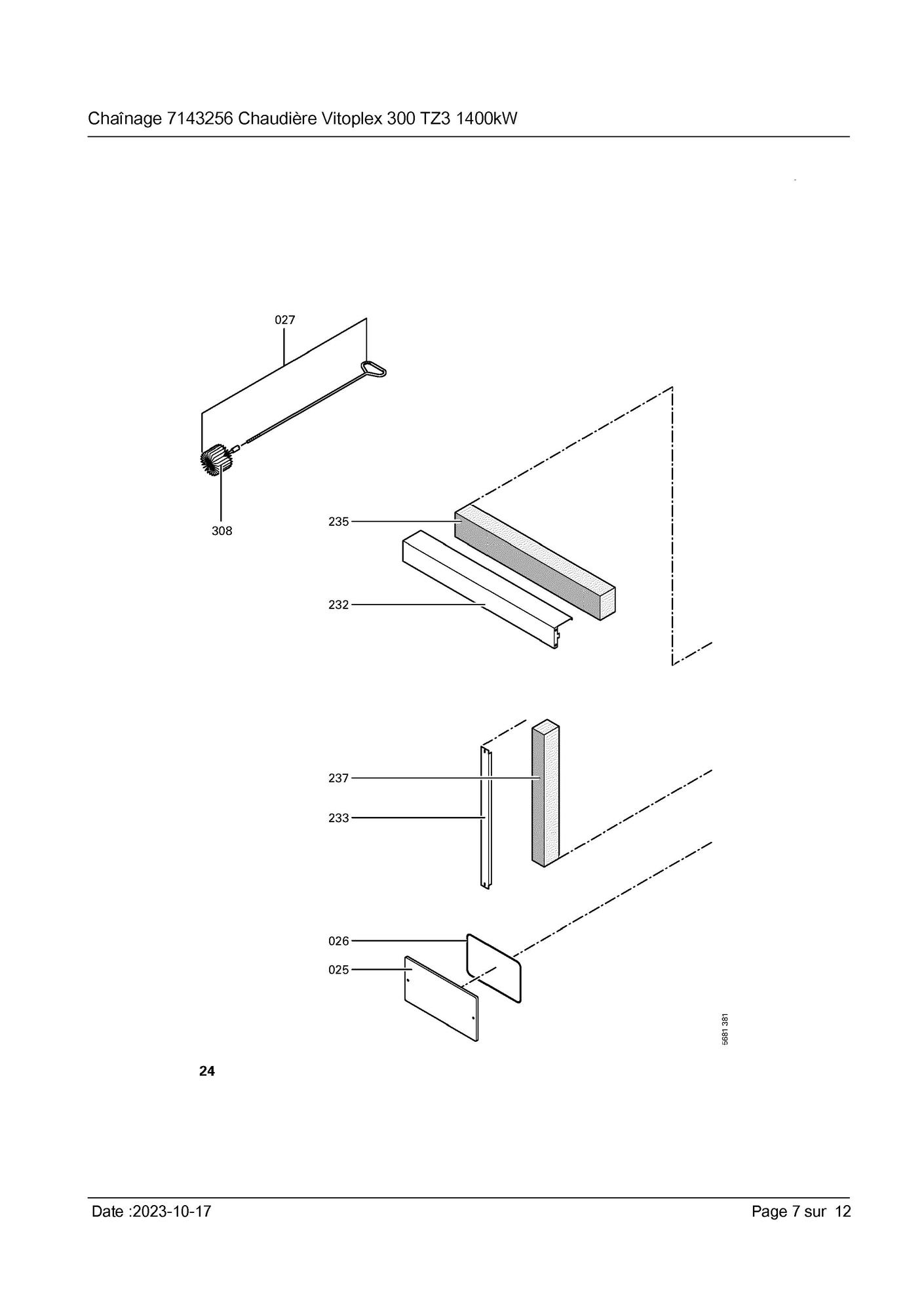 Chaînage 7143256 Chaudière Vitoplex 300 TZ3 1400kW

027

308

235

232

237

233

026

025

5681 381

24

Date :2023-10-17

Page 7 sur 12