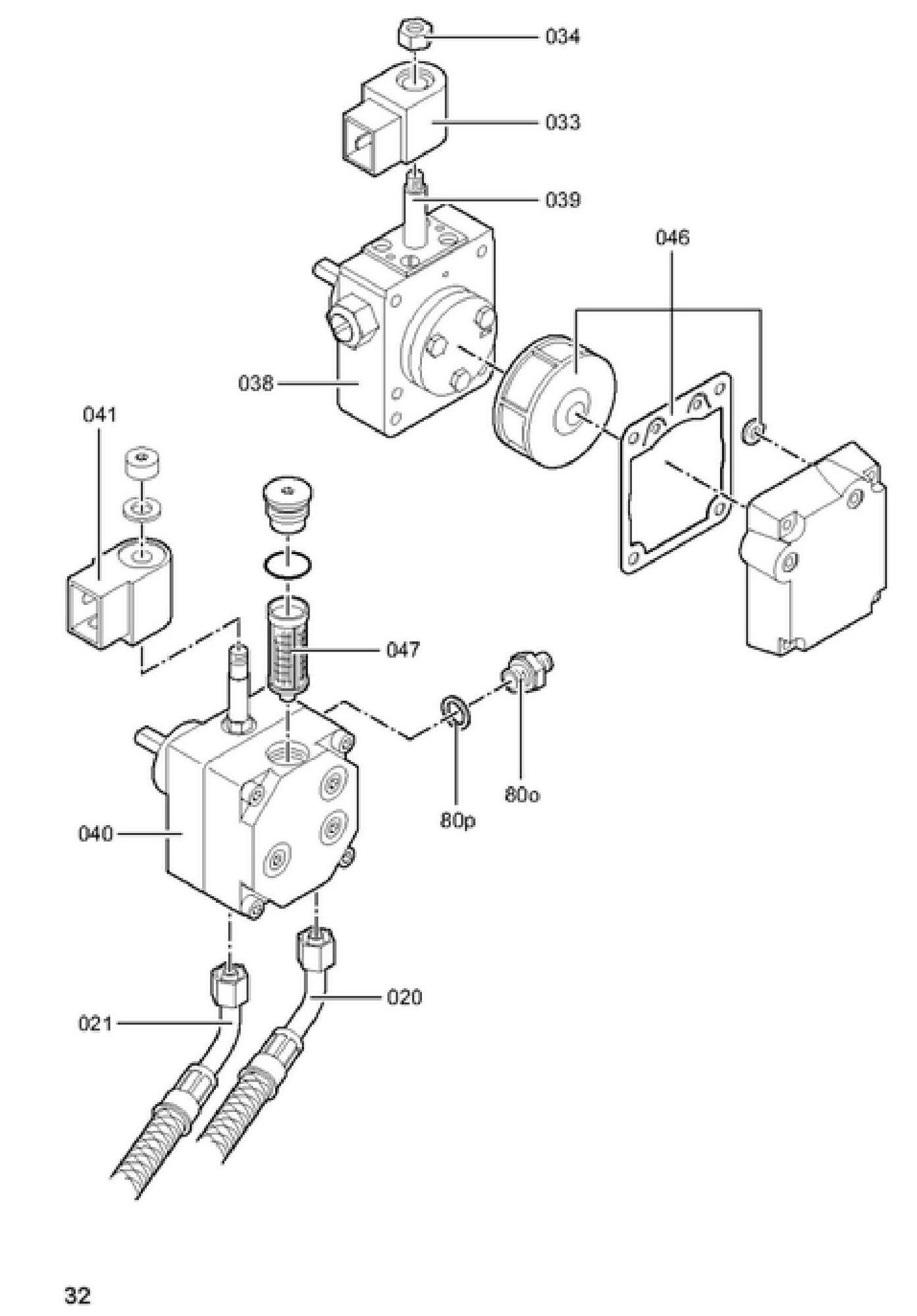 034
033
039
046
038
041
047
80o
80p
040
020
021
32