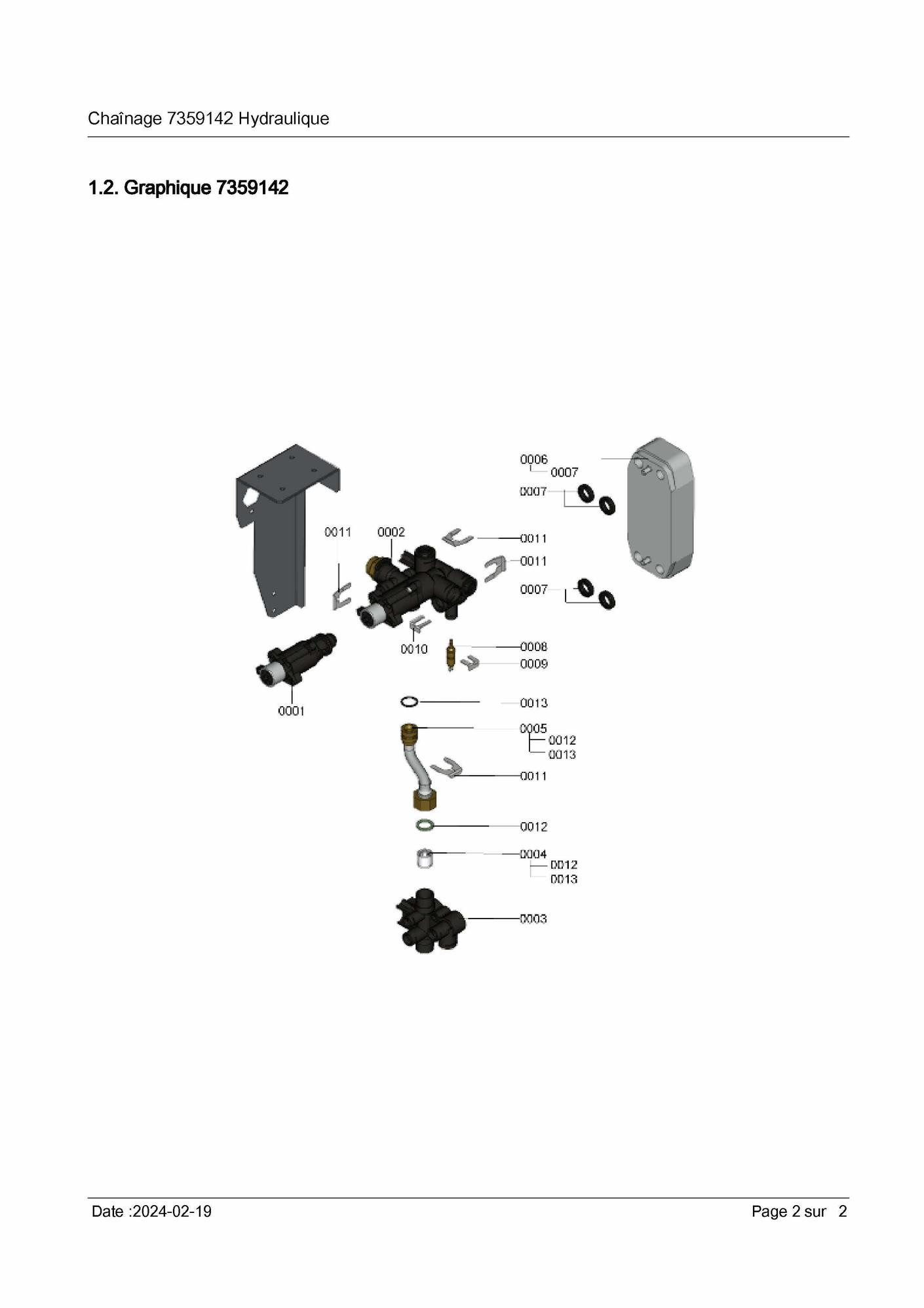 Chaînage 7359142 Hydraulique

1.2. Graphique 7359142

0006
0007
0007
0011
0002
0011
0011
0007
0010
0008
0009
0001
0013
0005
0012
0013
0011
0012
0004
0012
0013
0003

Date :2024-02-19

Page 2 sur 2