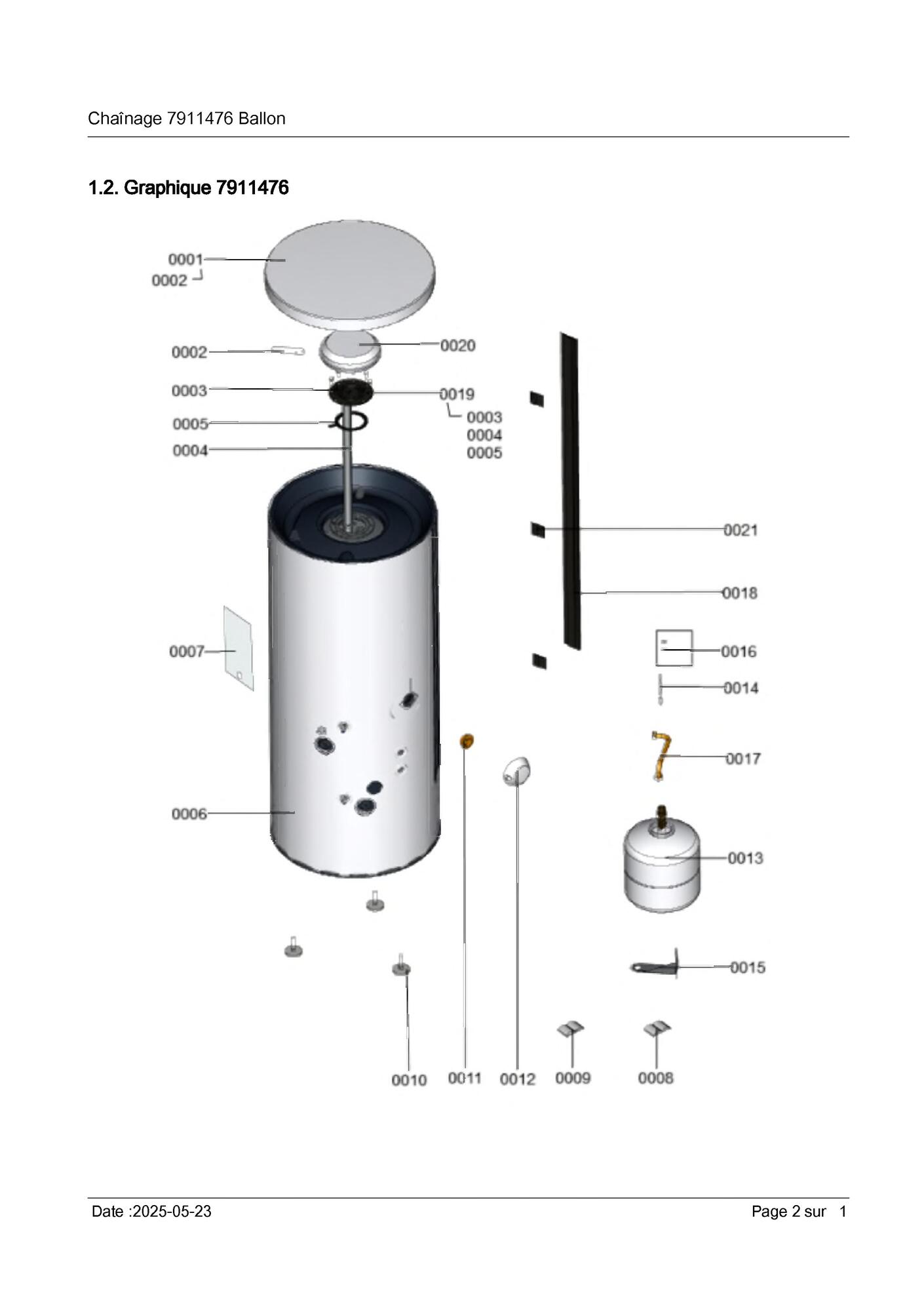 Chaînage 7911476 Ballon

1.2. Graphique 7911476

0001
0002
0002
0020
0003
0019
0003
0004
0005
0005
0004
0021
0018
0007
0016
0014
0017
0006
0013
0015
0010
0011
0012
0009
0008

Date :2025-05-23

Page 2 sur 1