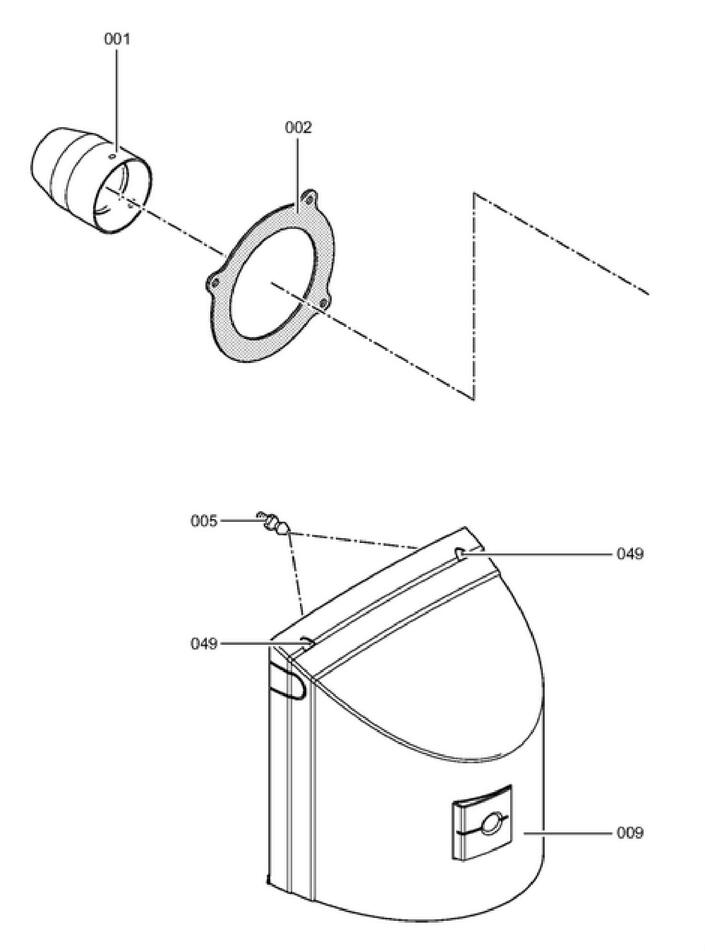 001

002

005

049

049

009