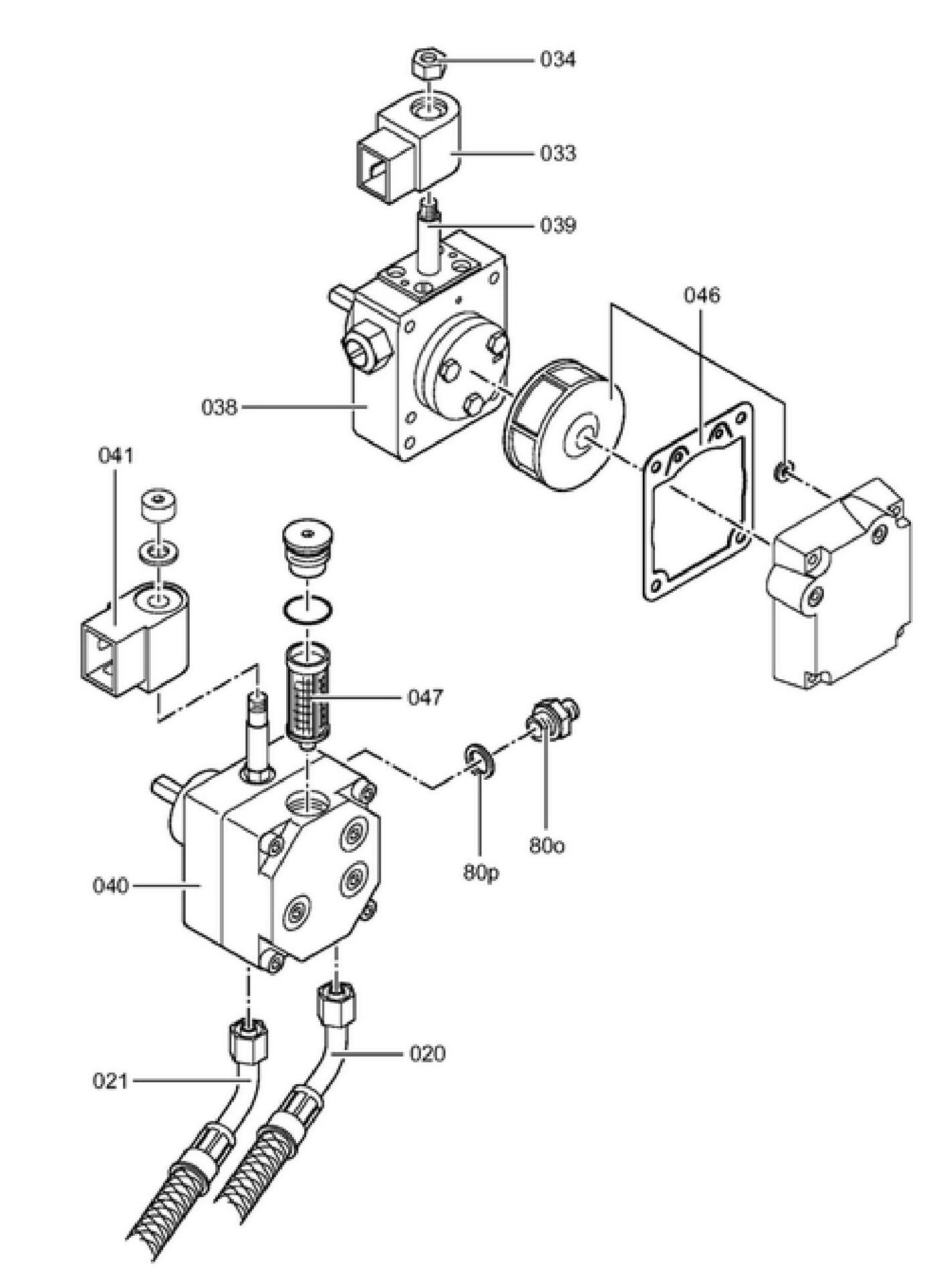 034
033
039
046
038
041
047
80o
80p
040
020
021