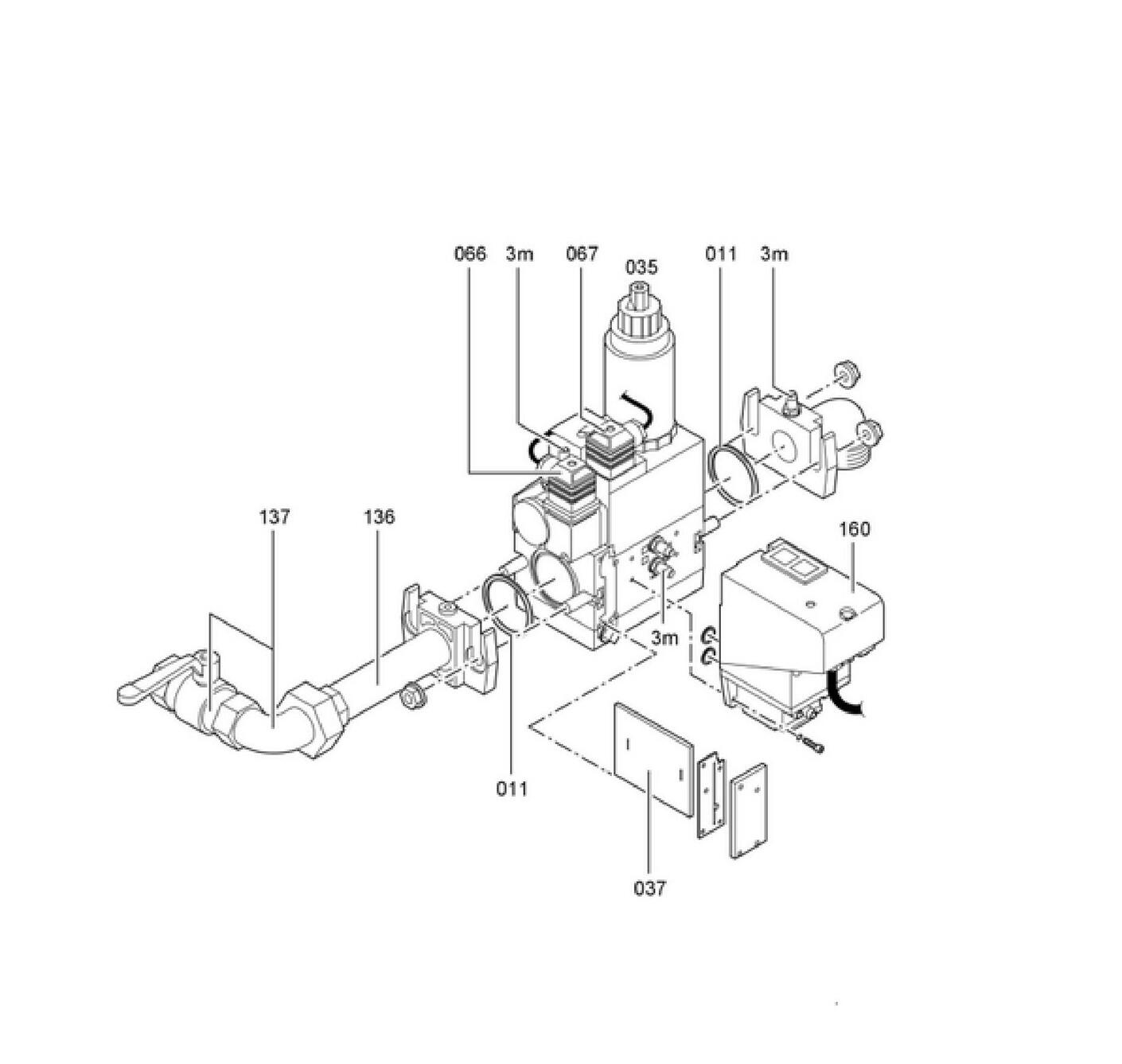 066
3m
067
035
011
3m
137
136
160
3m
011
037