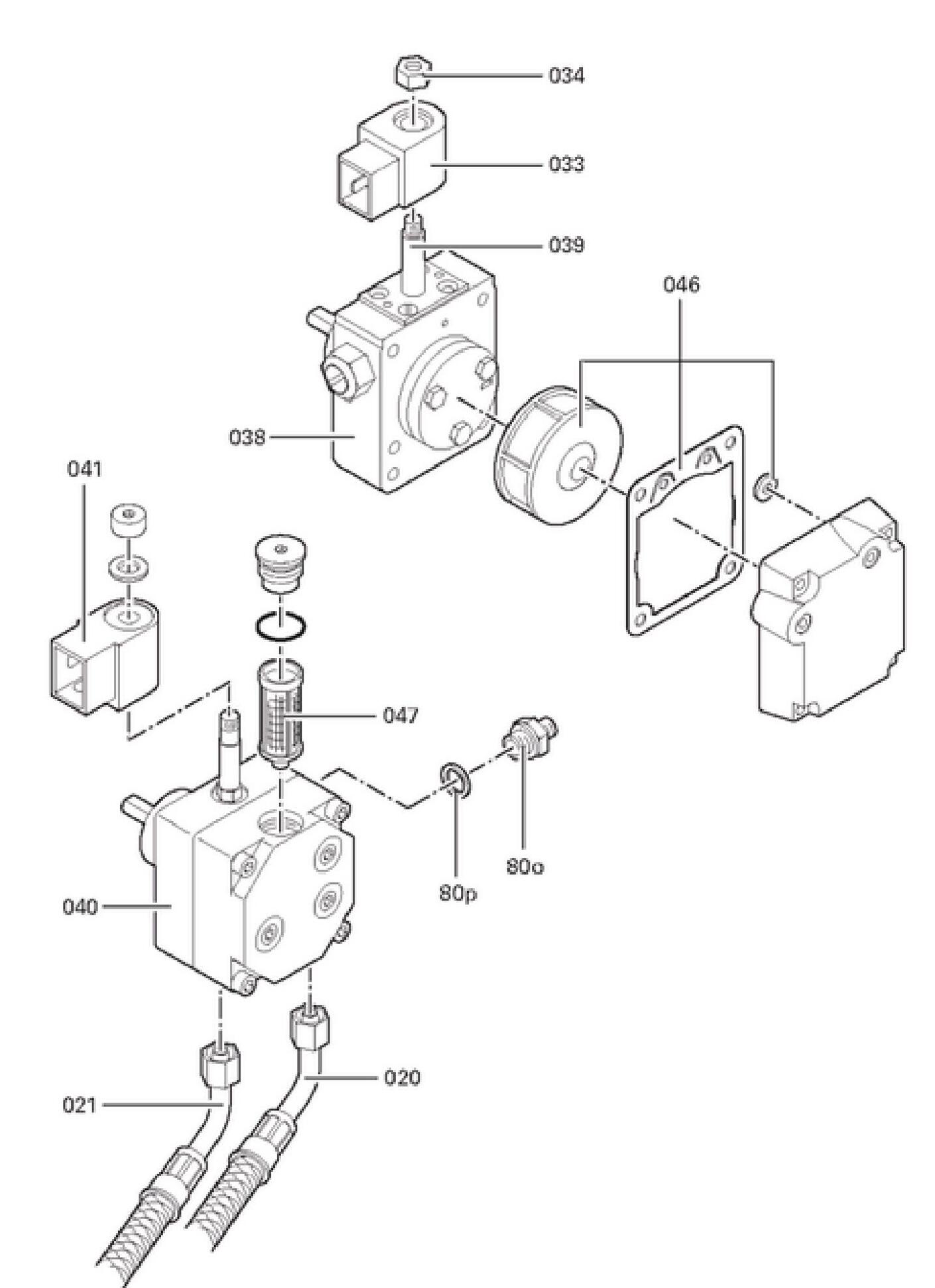 034
033
039
046
038
041
047
80o
80p
040
020
021