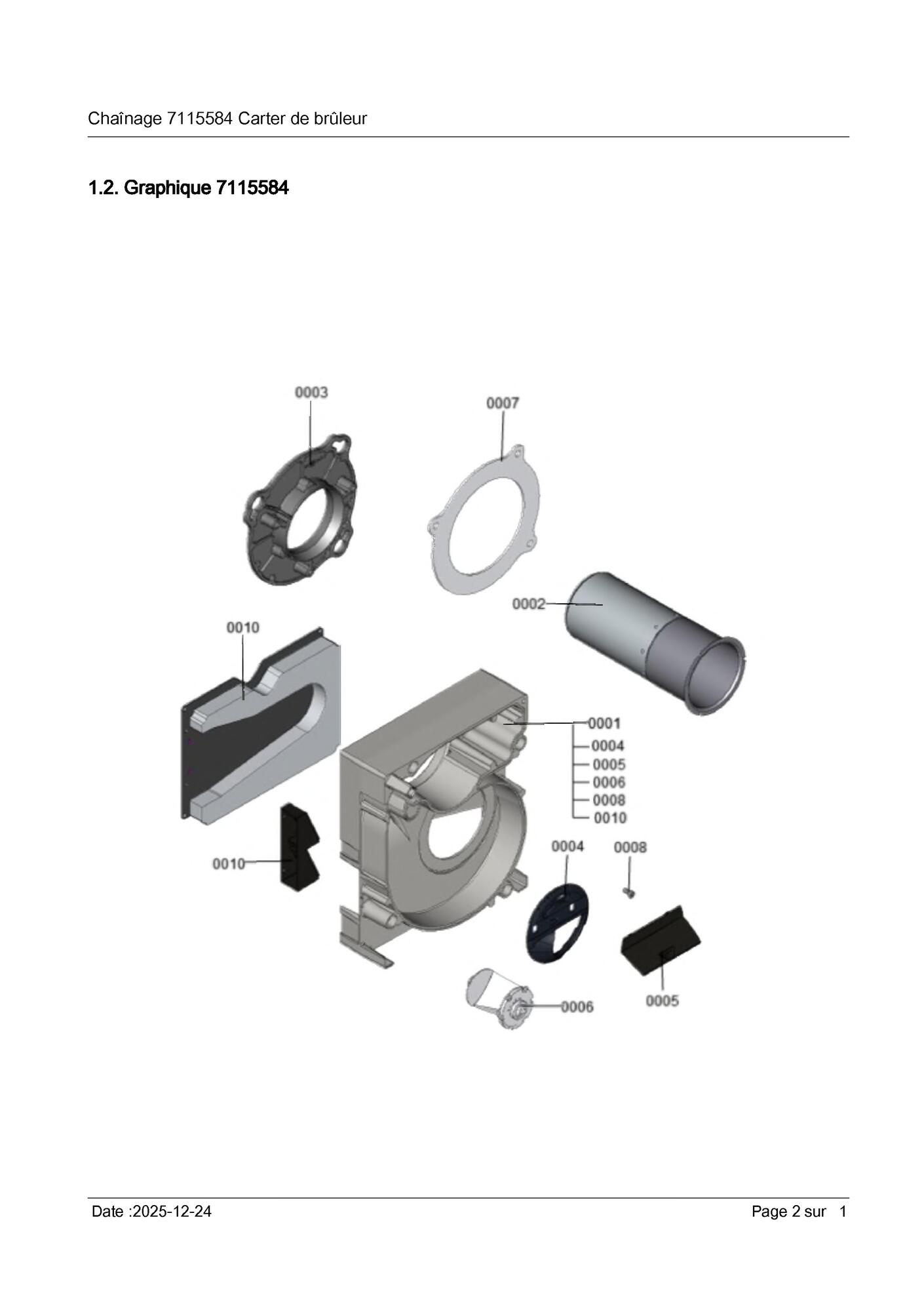 Chaînage 7115584 Carter de brûleur

1.2. Graphique 7115584

0003

0007

0002

0010

0001
0004
0005
0006
0008
0010

0010

0004

0008

0006

0005

Date :2025-12-24

Page 2 sur 1