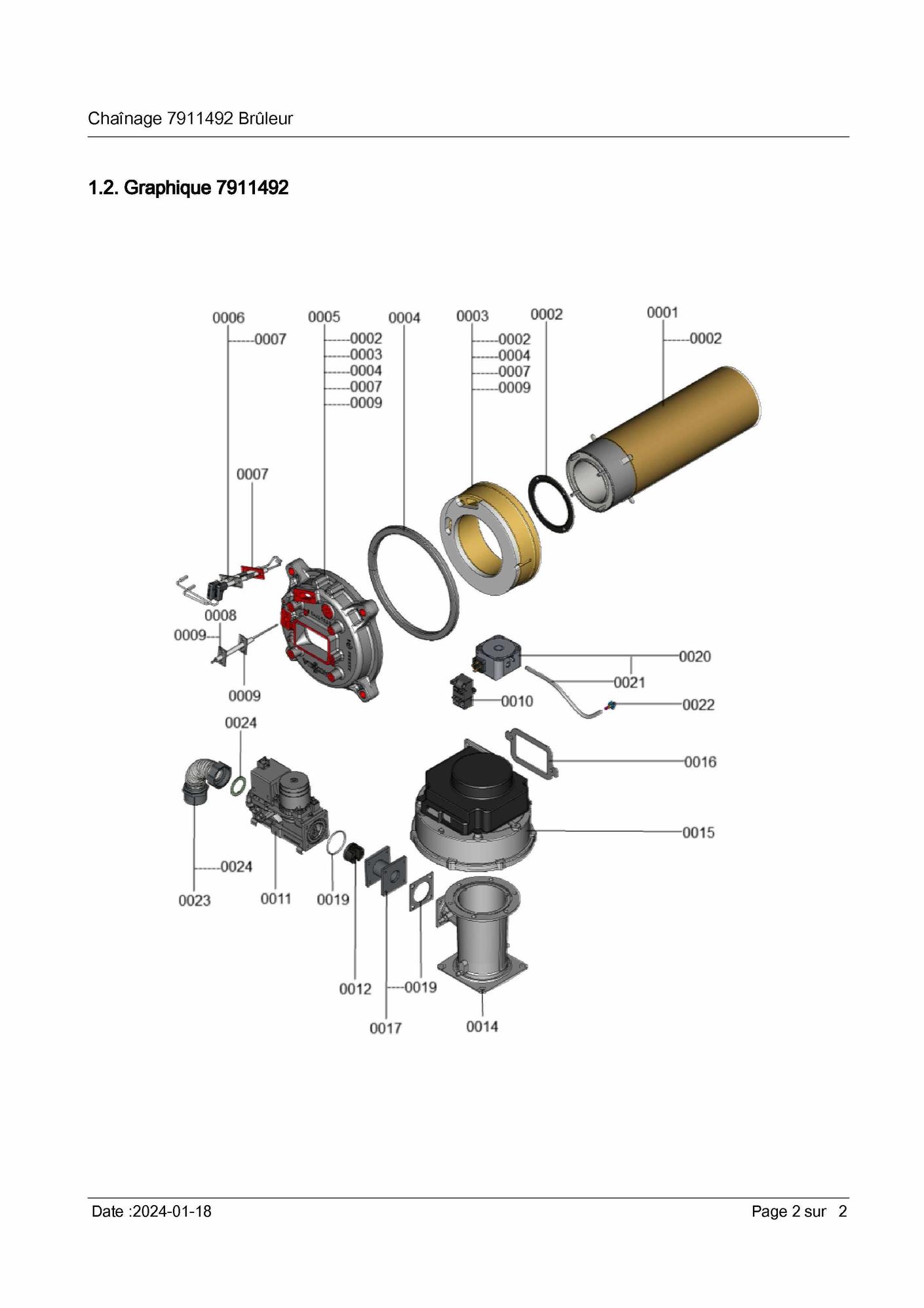 Chaînage 7911492 Brûleur

1.2. Graphique 7911492

0006
0007
0005
0002
0003
0004
0007
0009
0004
0003
0002
0004
0007
0009
0002
0001
0002
0007
0008
0009
0009
0020
0021
0010
0022
0024
0016
0015
0024
0023
0011
0019
0012
0019
0017
0014

Date :2024-01-18

Page 2 sur 2