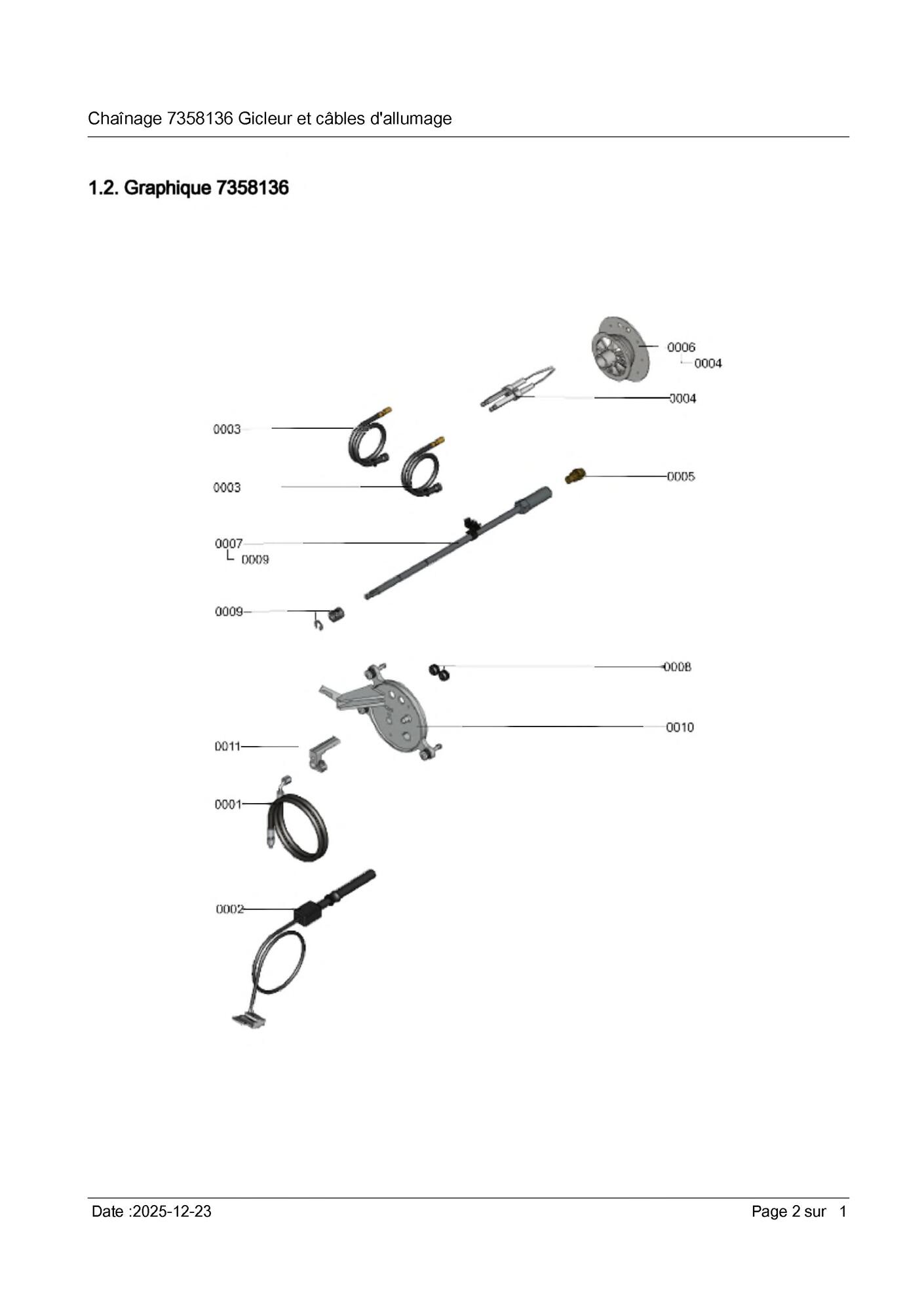 Chaînage 7358136 Gicleur et câbles d'allumage

1.2. Graphique 7358136

0006
0004
0004
0003
0003
0005
0007
0009
0009
0008
0010
0011
0001
0002

Date :2025-12-23

Page 2 sur 1