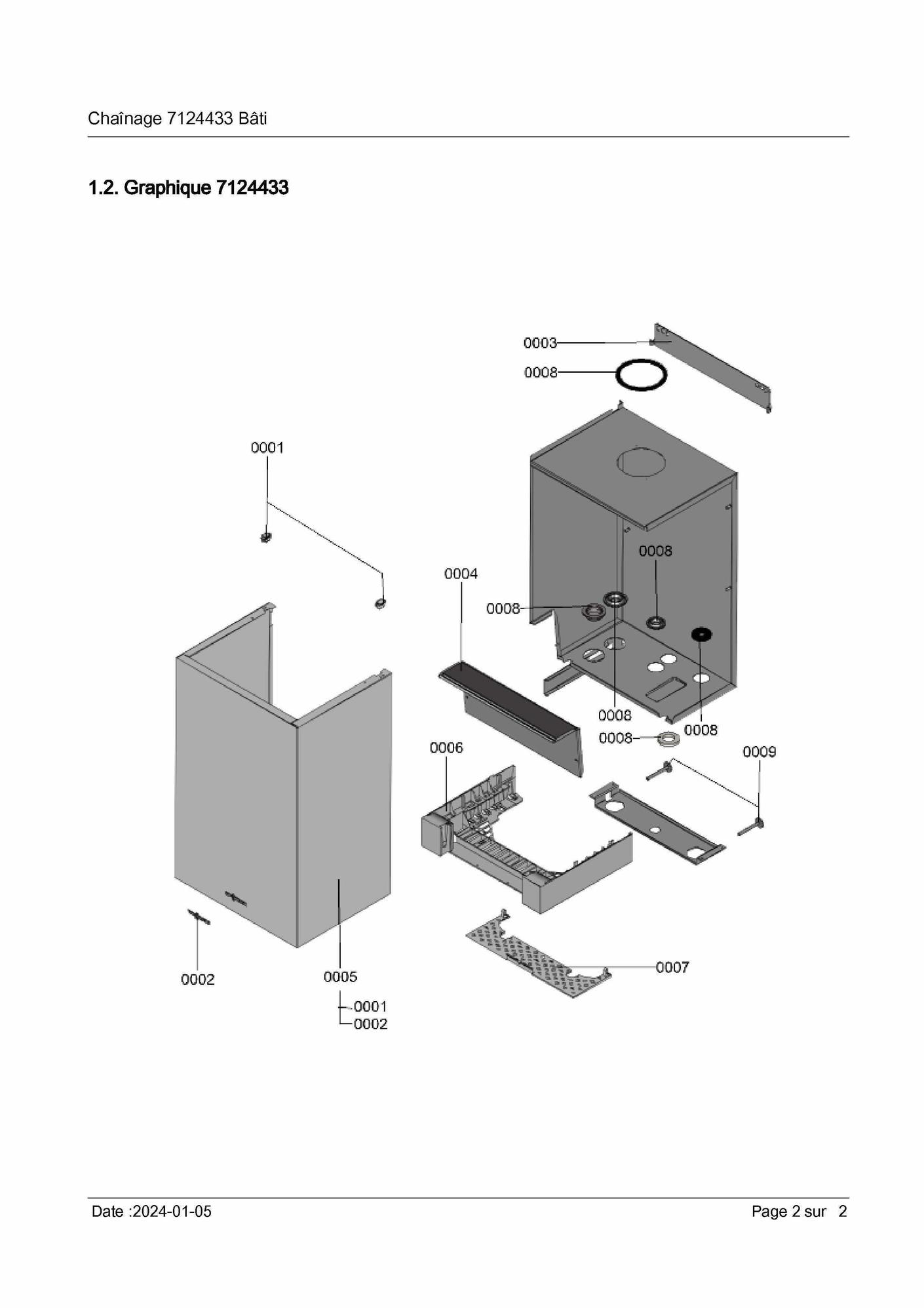 Chaînage 7124433 Bâti

1.2. Graphique 7124433

0003
0008
0001
0008
0004
0008
0008
0008
0008
0006
0009
0002
0005
0001
0002
0007

Date :2024-01-05

Page 2 sur 2