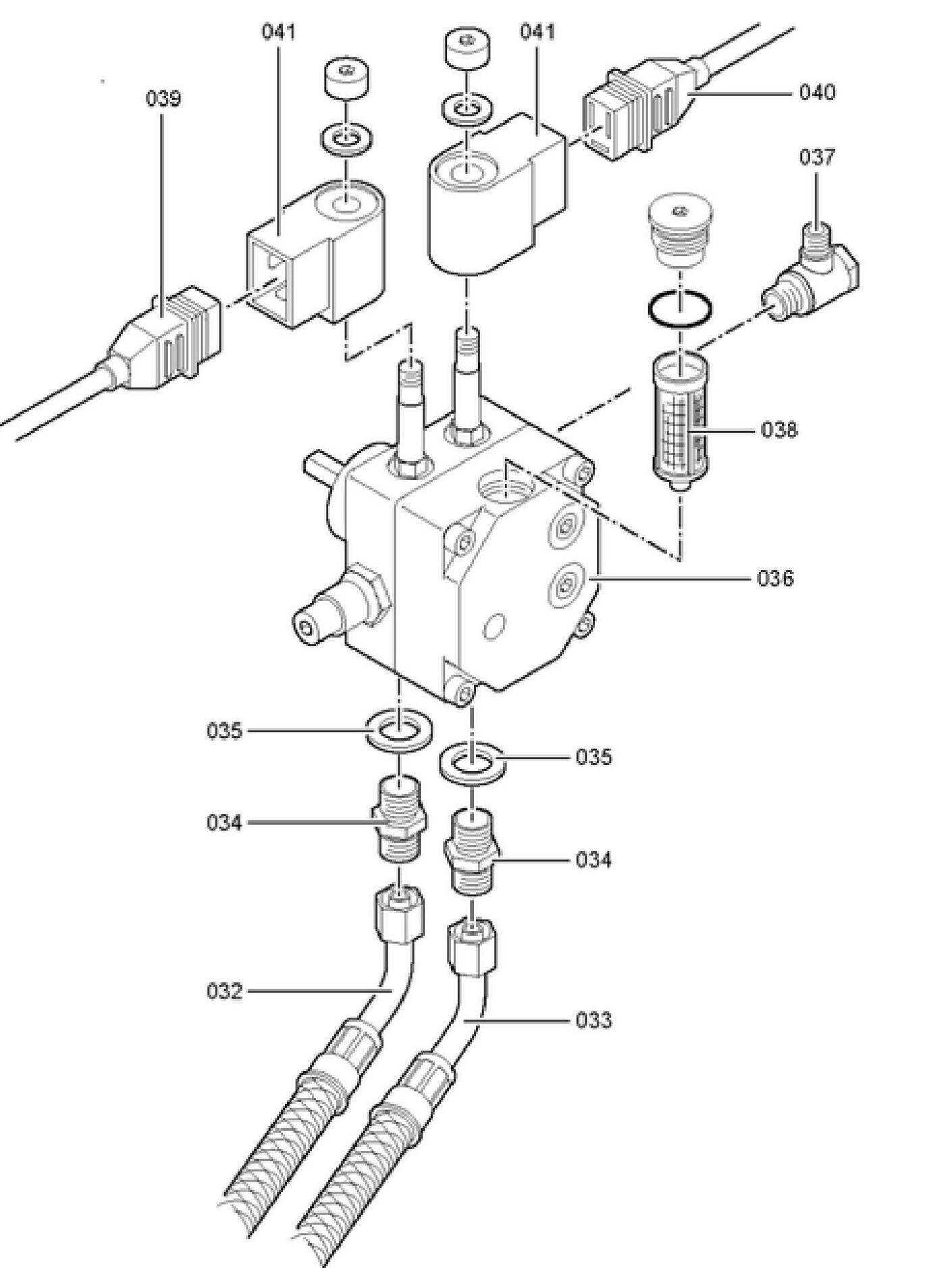 041
041
039
040
037
038
036
035
035
034
034
032
033