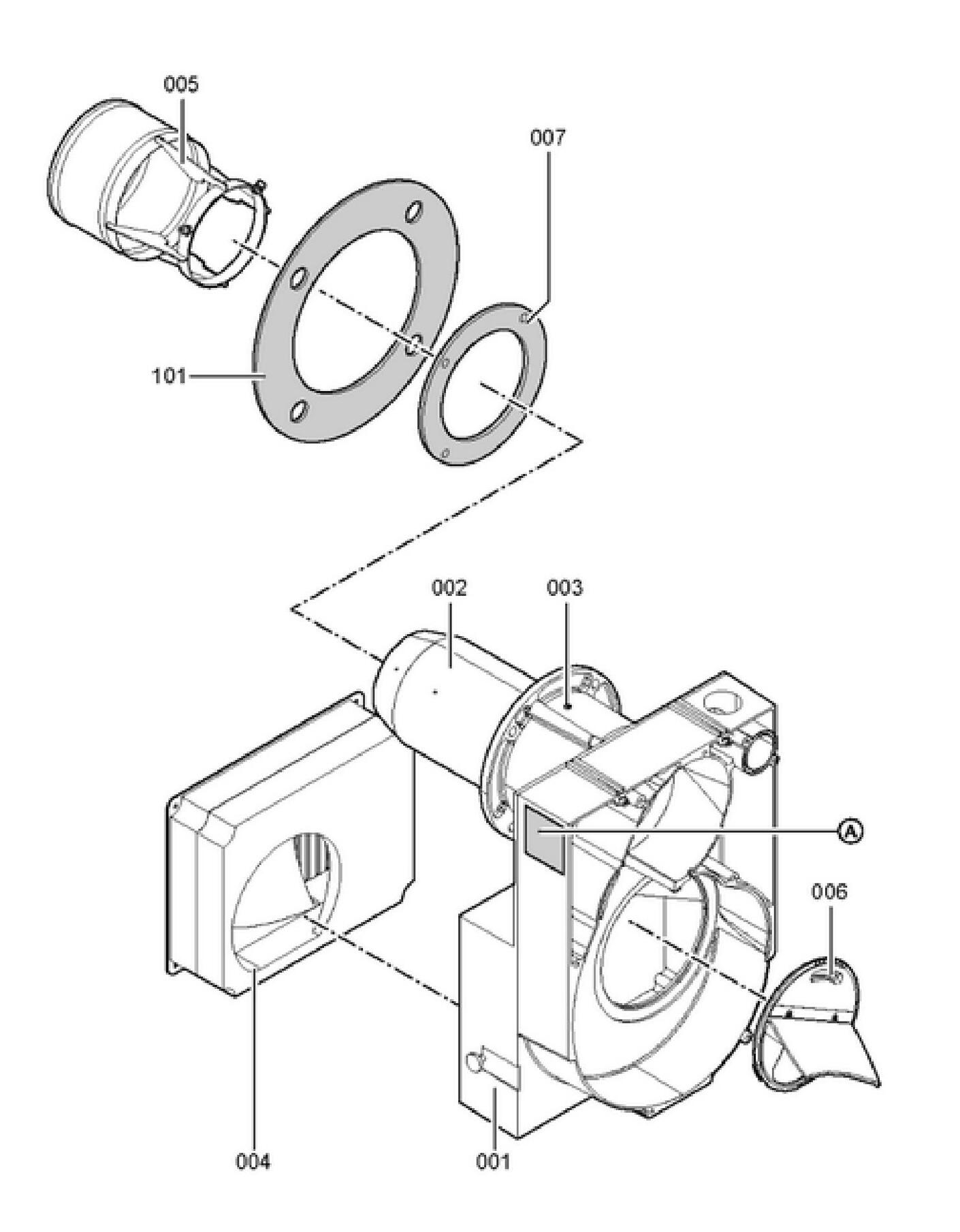 005

007

101

002

003

A

006

004

001