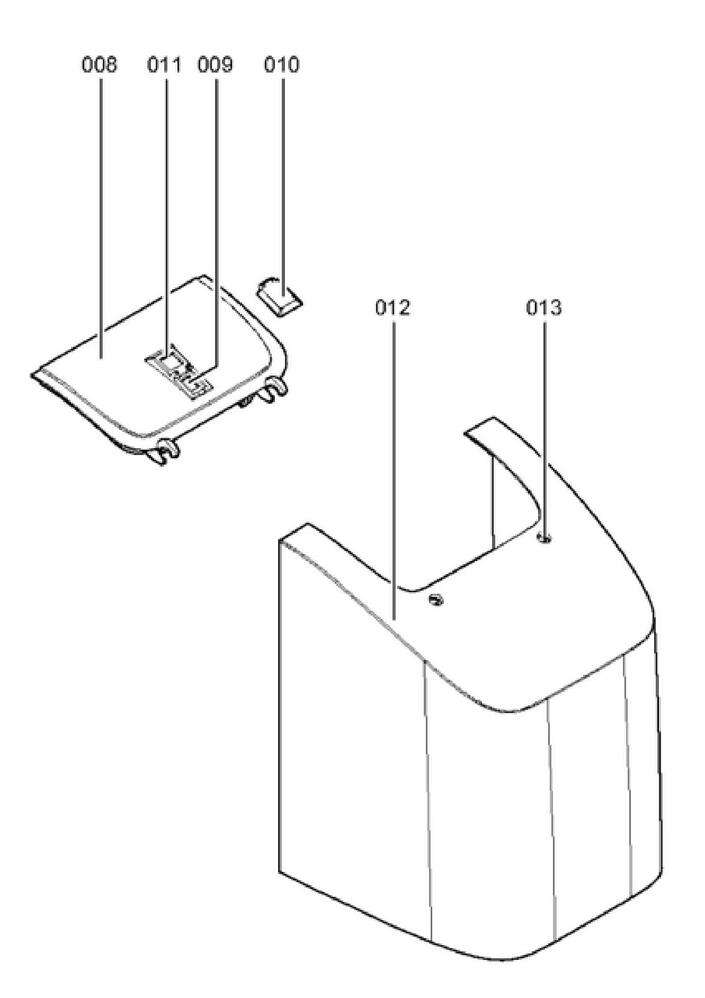 008 011 009 010

012 013