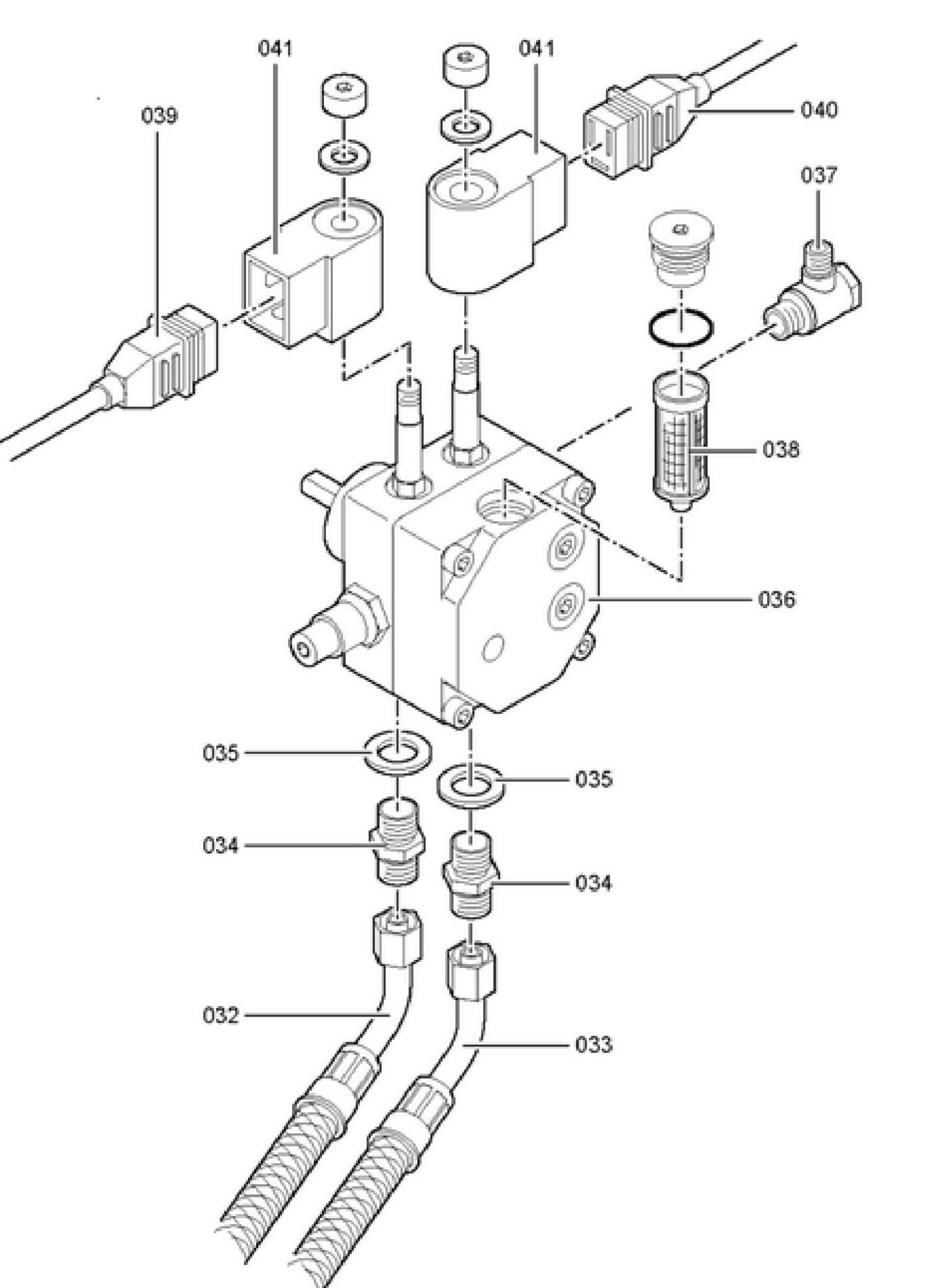 041
041
039
040
037
038
036
035
035
034
034
032
033