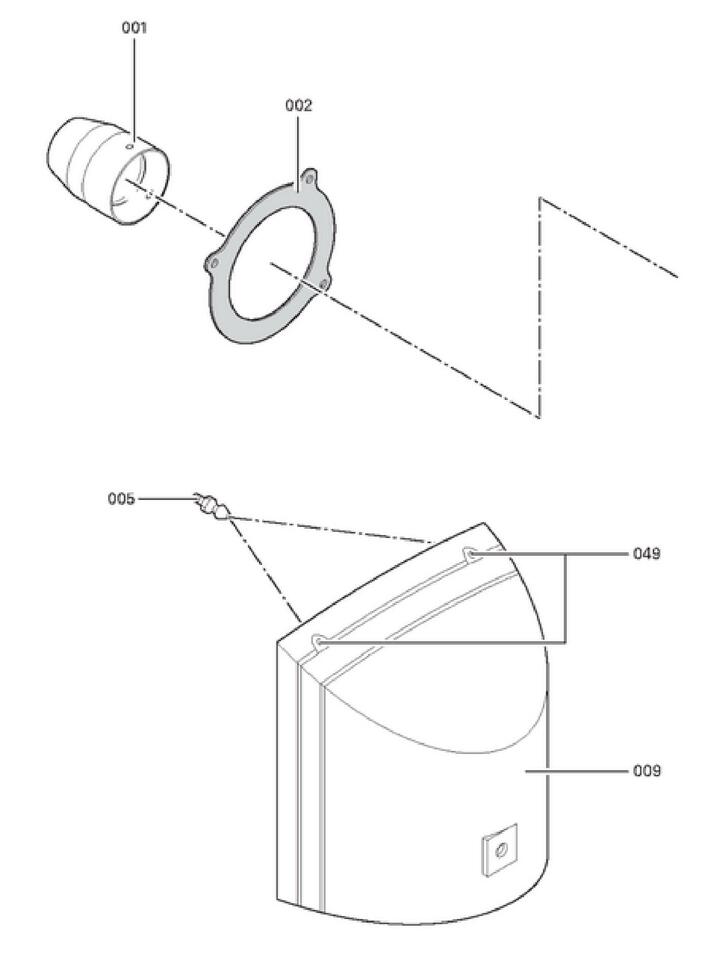 001

002

005

049

009