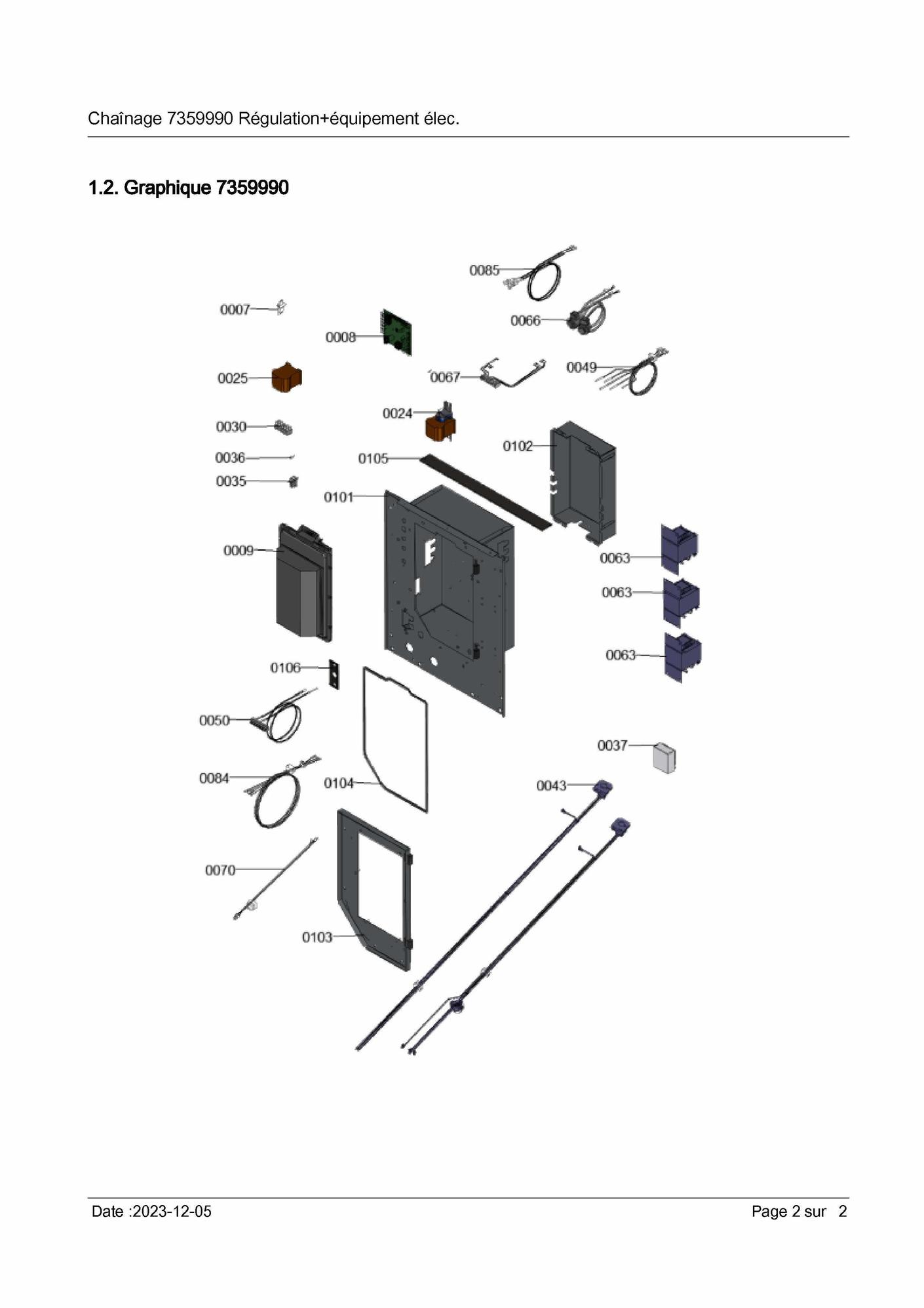 Chaînage 7359990 Régulation+équipement élec.

1.2. Graphique 7359990

0085
0007
0066
0008
0025
0067
0049
0024
0030
0102
0036
0105
0035
0101
0009
0063
0063
0063
0106
0050
0037
0084
0104
0043
0070
0103

Date :2023-12-05

Page 2 sur 2