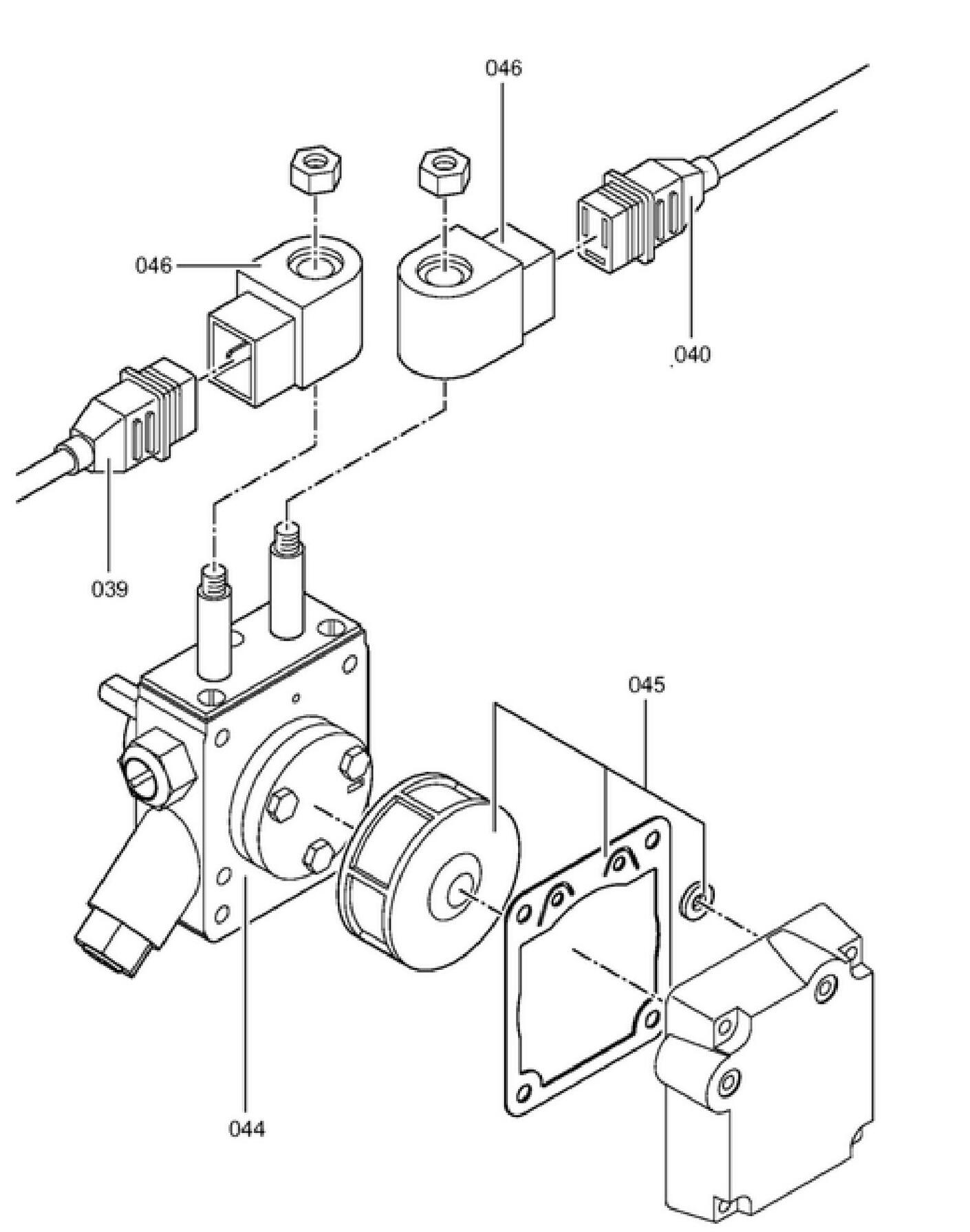 046
046
040
039
045
044