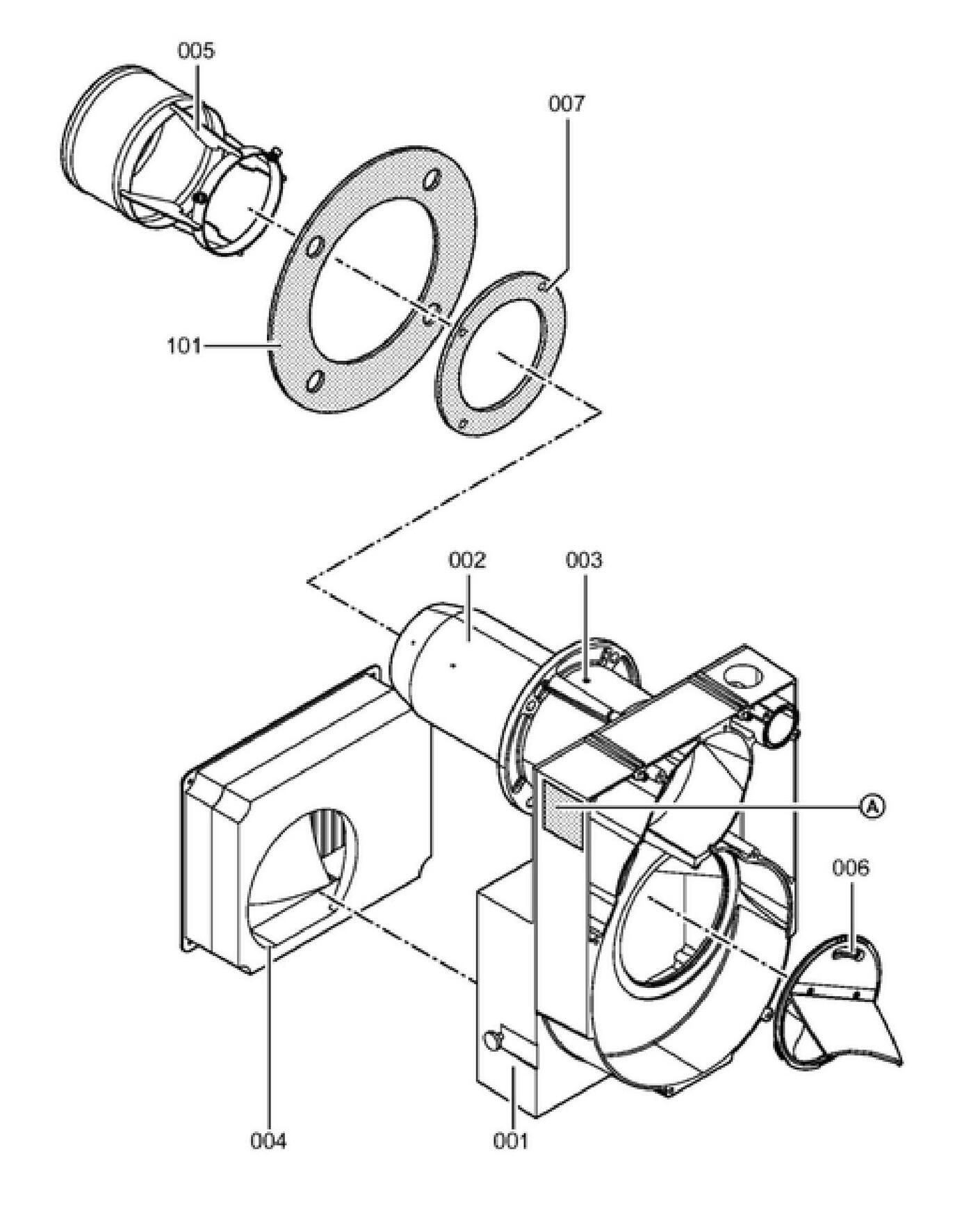 005
007
101
002
003
A
006
004
001