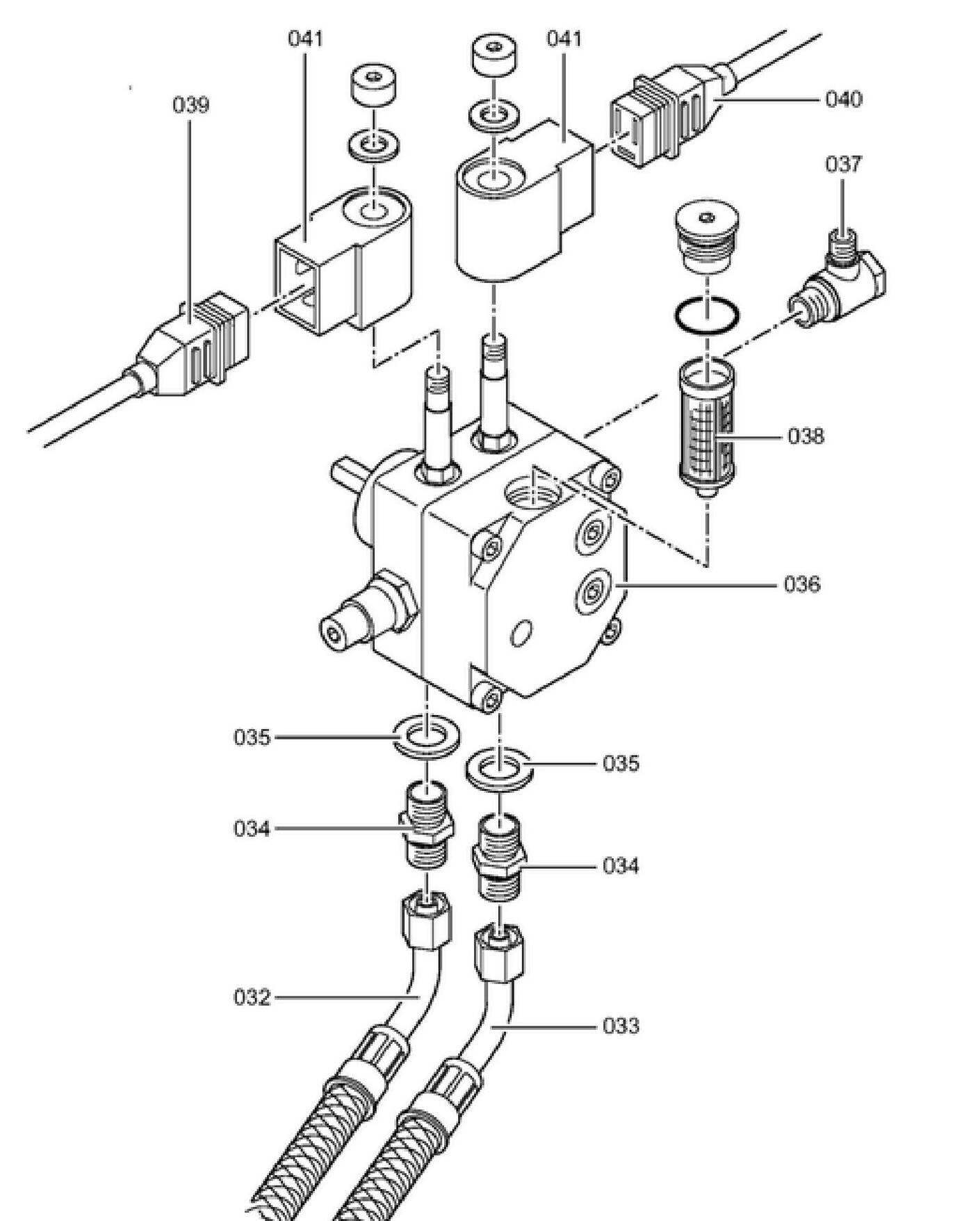 041
041
039
040
037
038
036
035
035
034
034
032
033