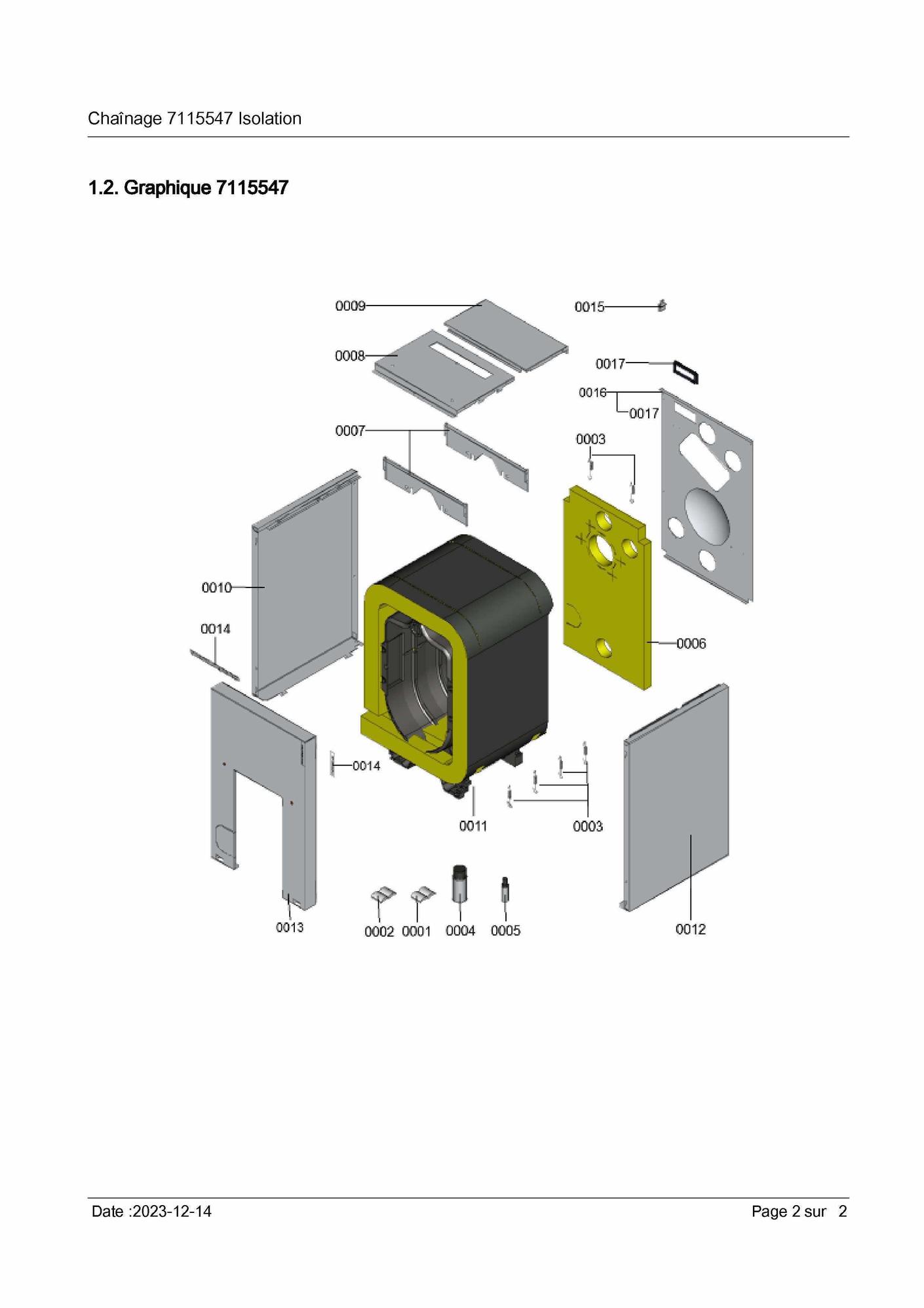 Chaînage 7115547 Isolation

1.2. Graphique 7115547

0009
0015
0008
0017
0016
0017
0007
0003
0010
0014
0006
0014
0011
0003
0013
0002
0001
0004
0005
0012

Date :2023-12-14

Page 2 sur 2