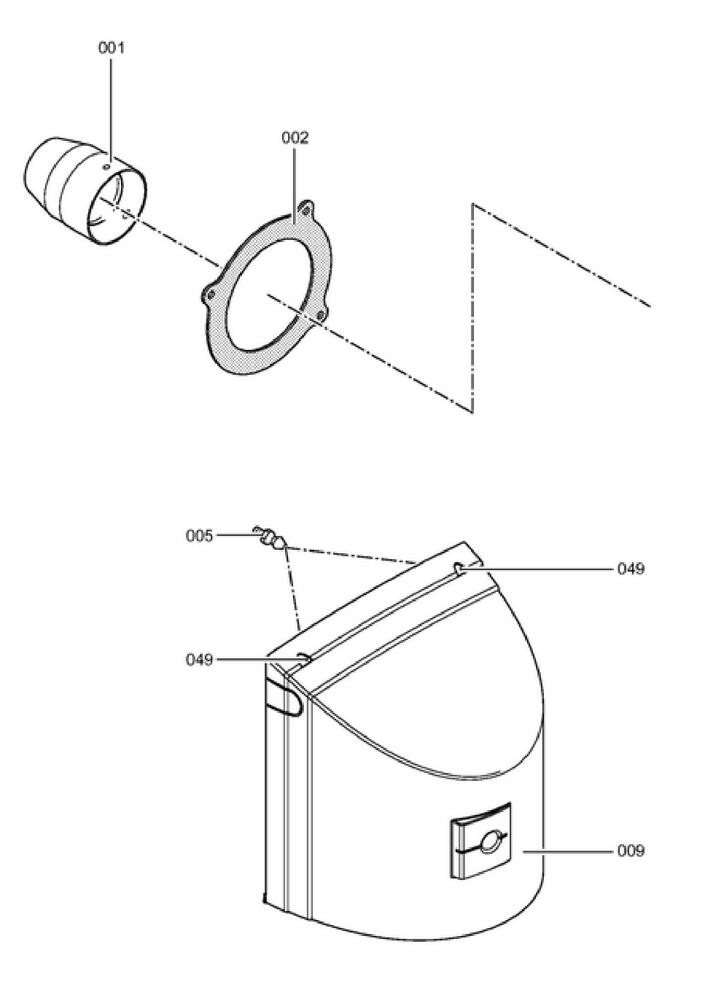 001

002

005

049

049

009