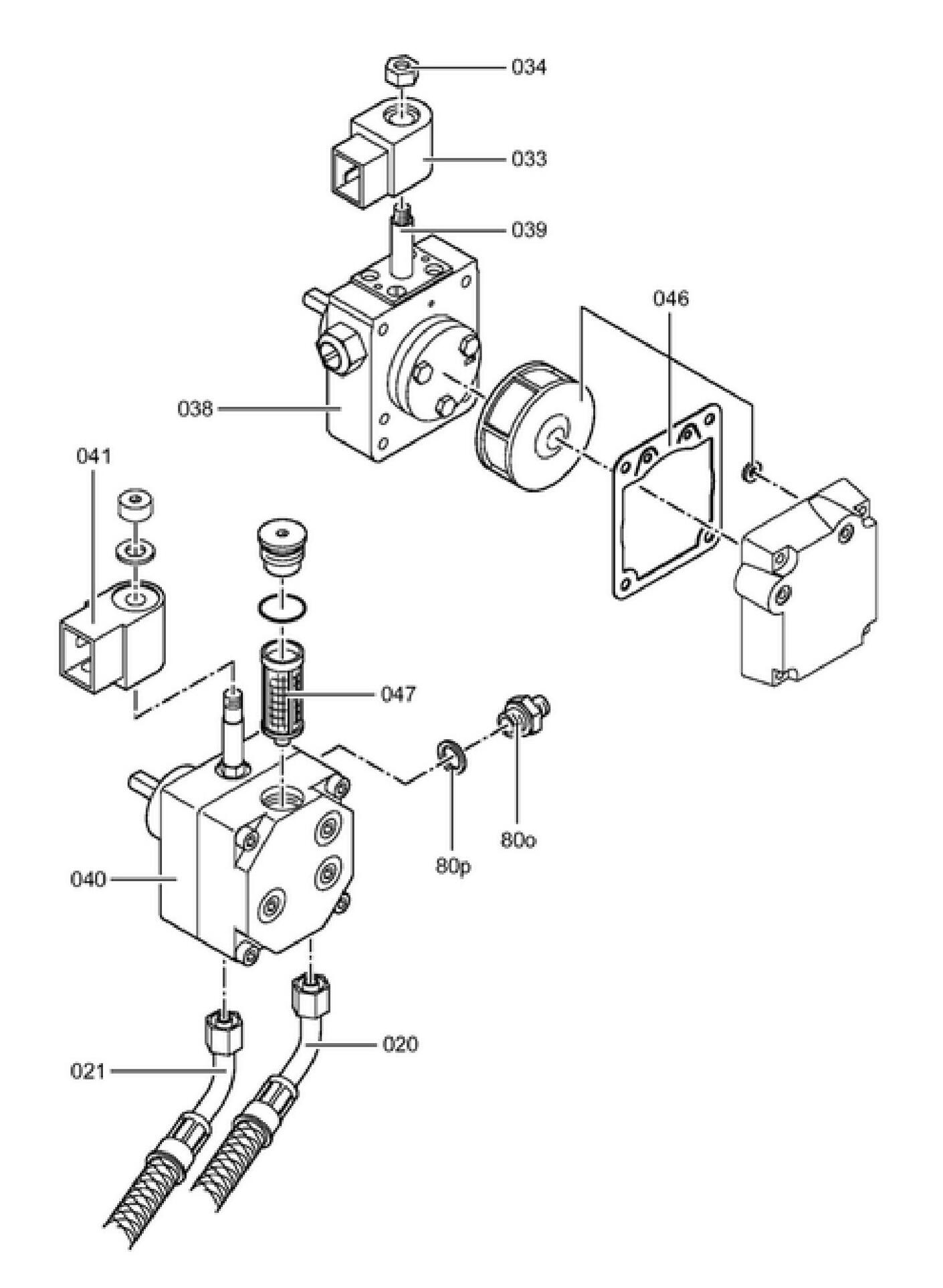 034
033
039
046
038
041
047
80o
80p
040
020
021