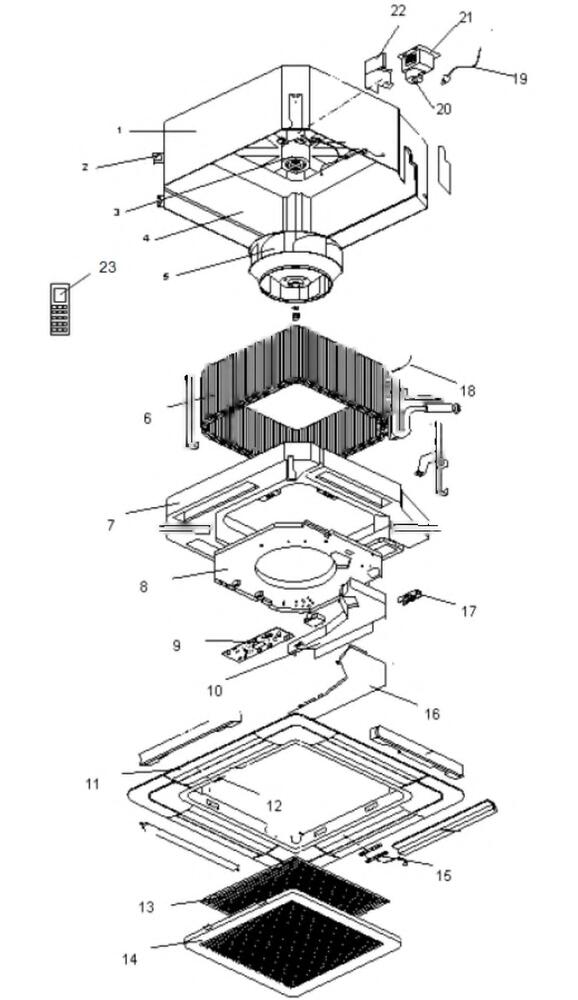 22
21
19
20
1
2
3
4
5
23
18
6
7
8
17
9
10
16
11
12
15
13
14