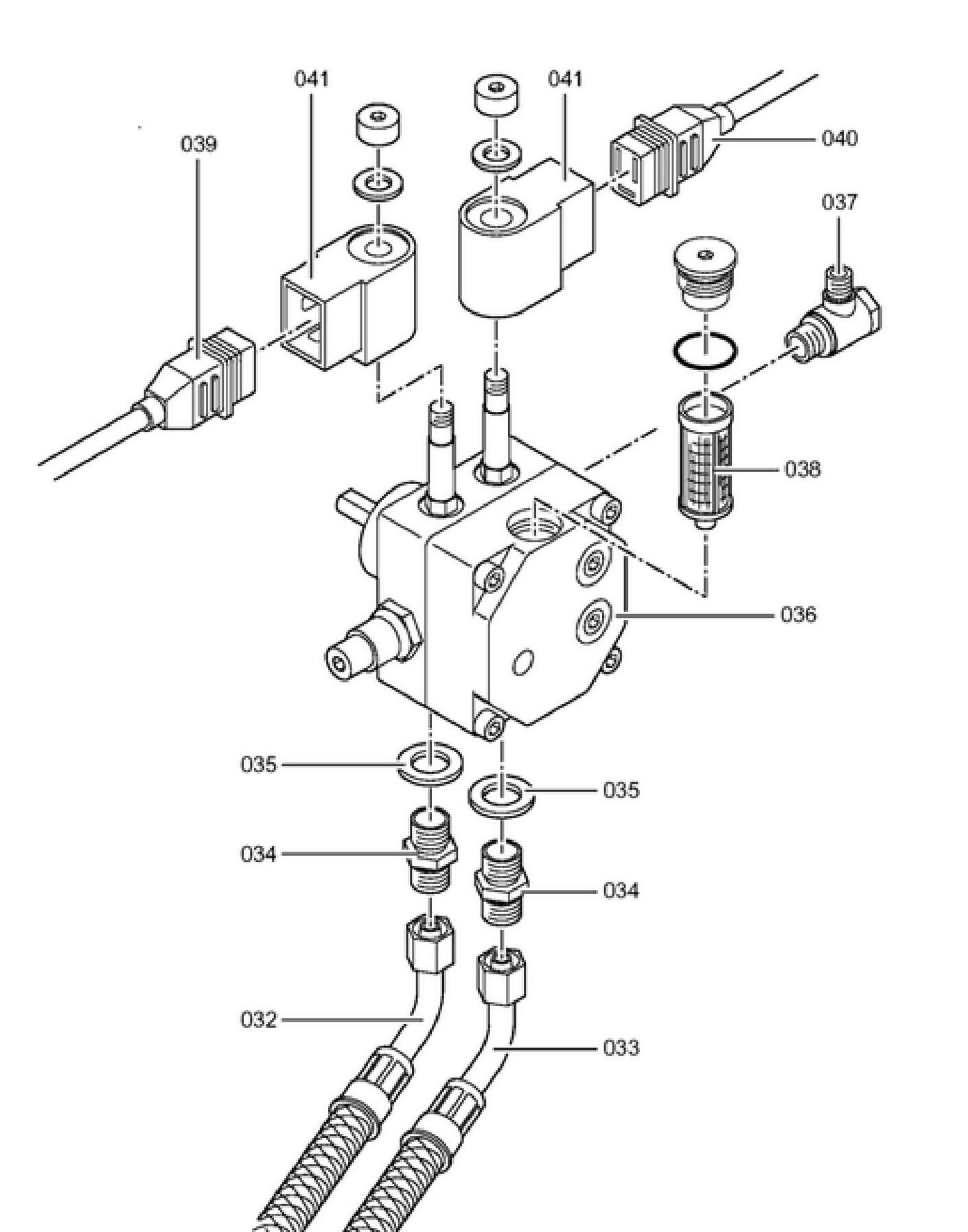 041
041
039
040
037
038
036
035
035
034
034
032
033