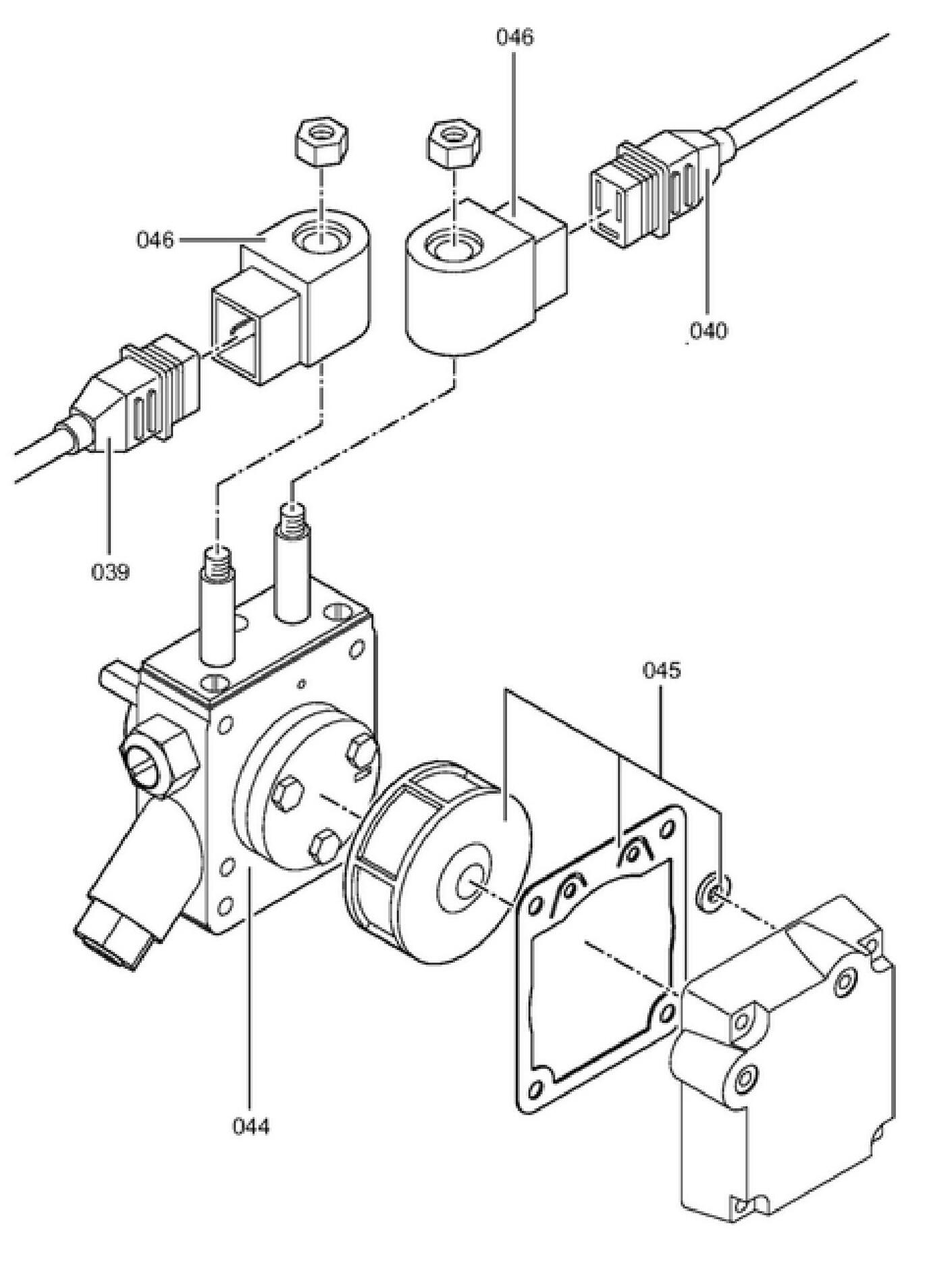 046

046

040

039

045

044