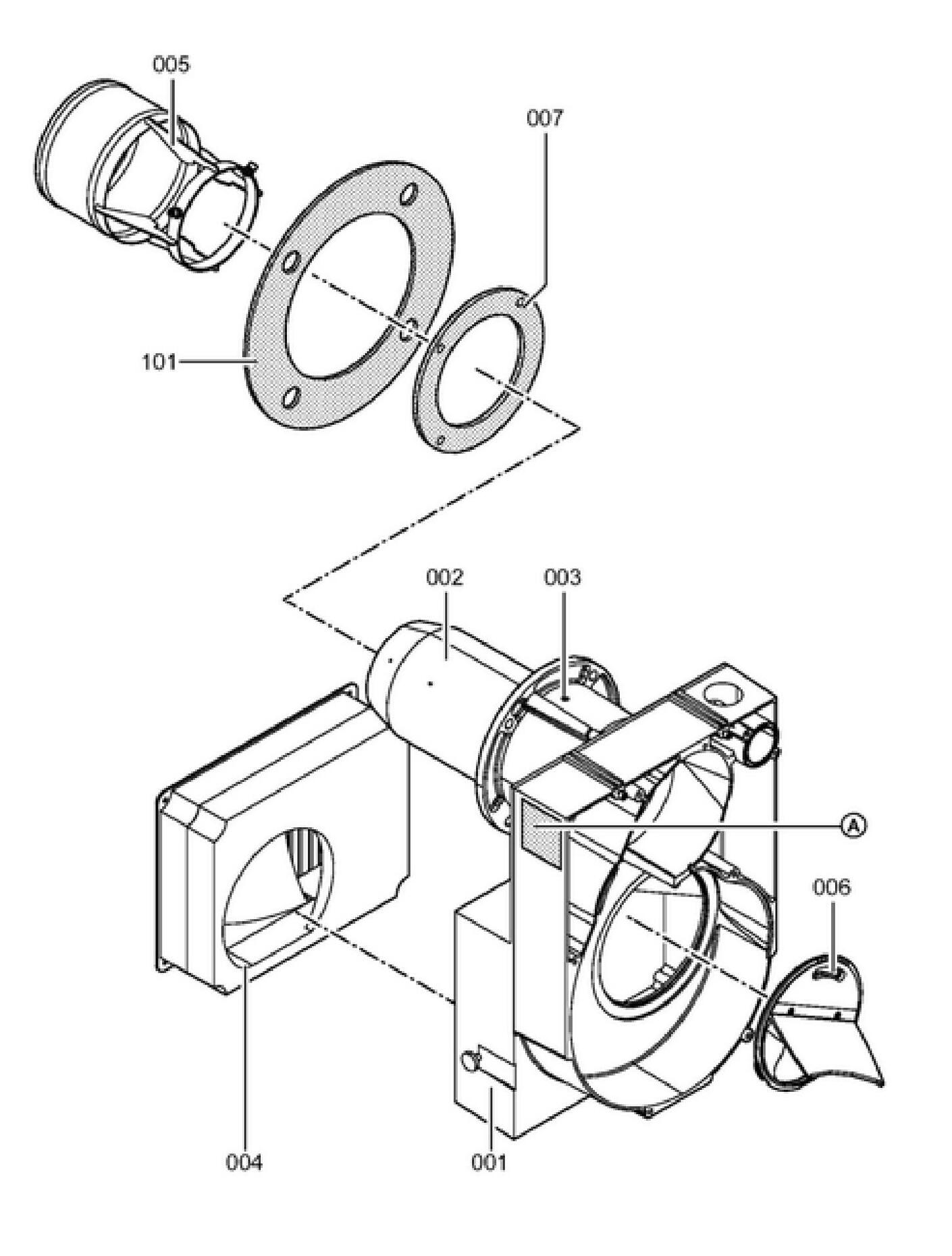 005

007

101

002

003

A

006

004

001