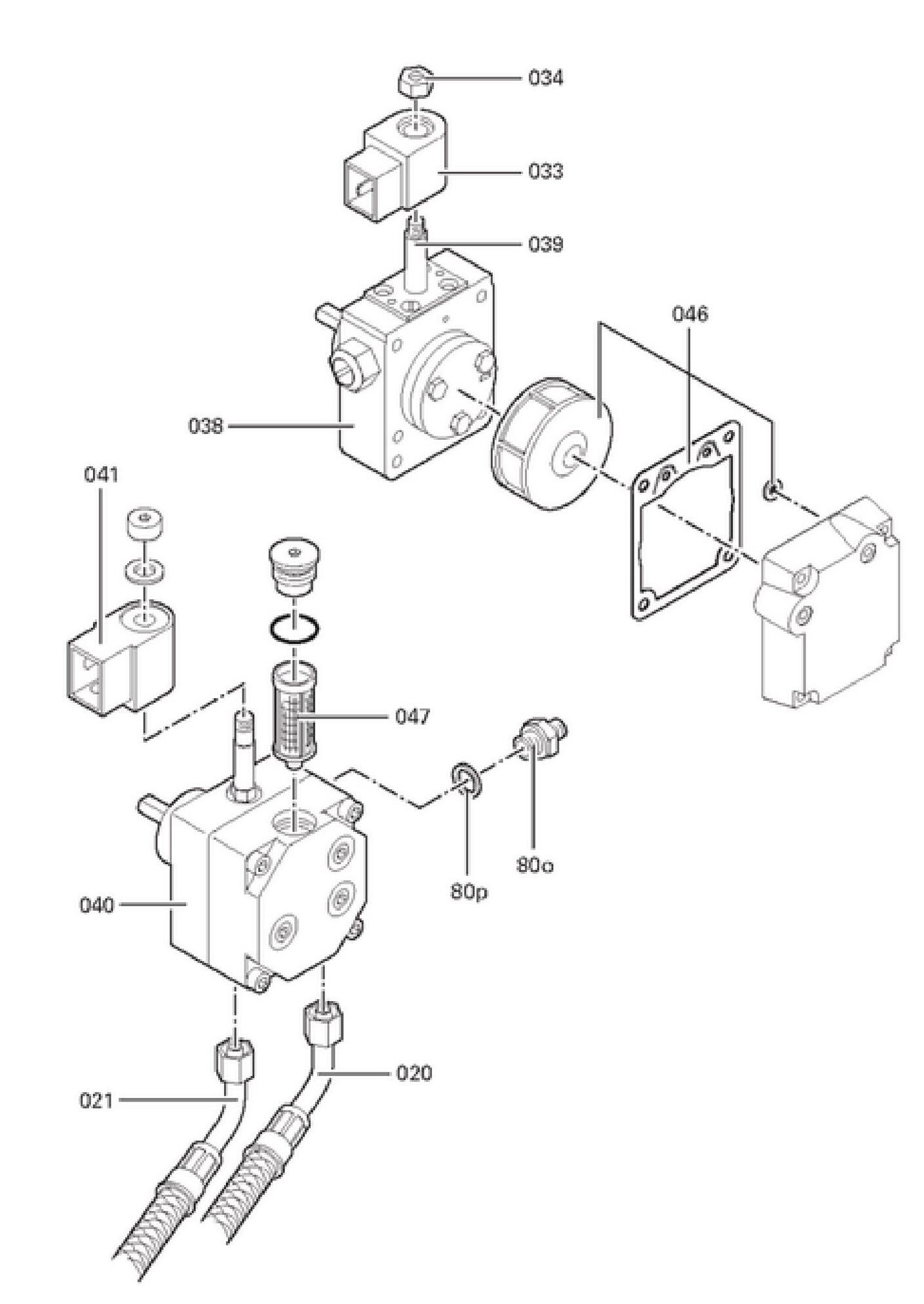 034
033
039
046
038
041
047
80o
80p
040
020
021