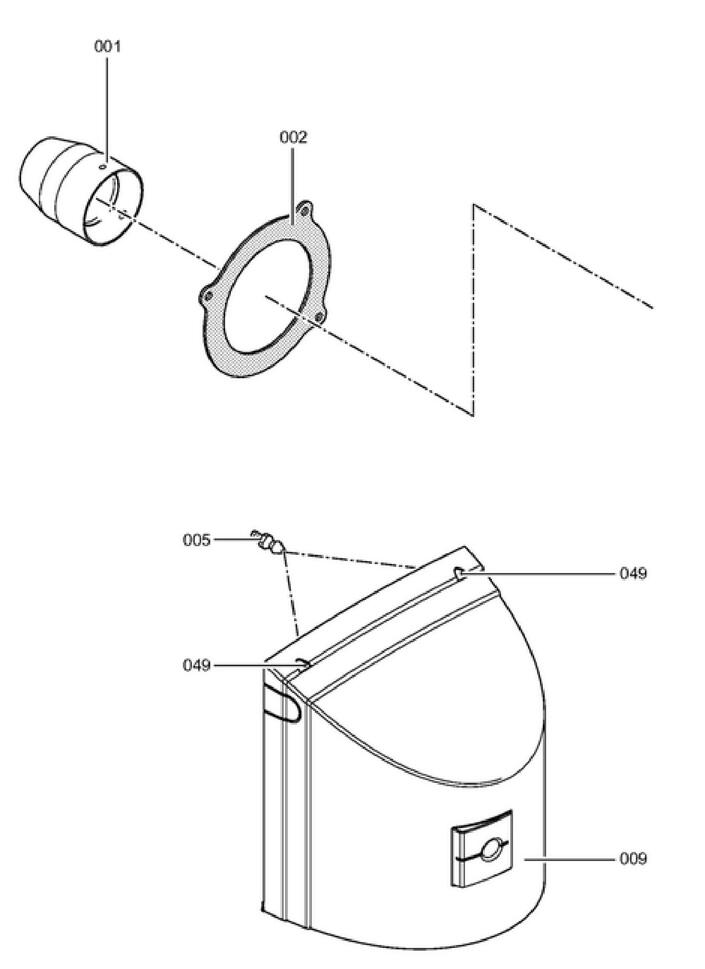 001

002

005

049

049

009