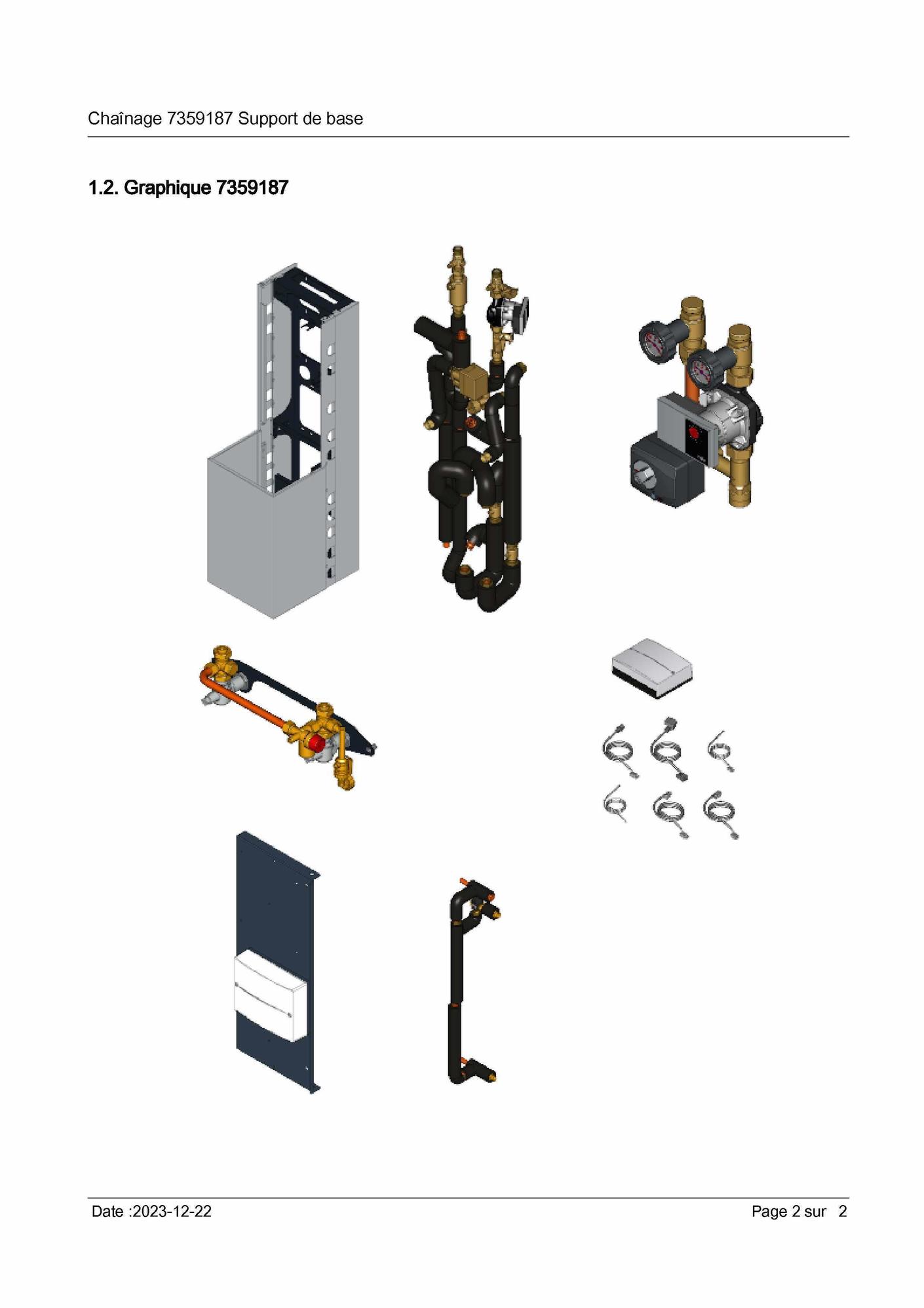 Chaînage 7359187 Support de base

1.2. Graphique 7359187

Date :2023-12-22

Page 2 sur 2