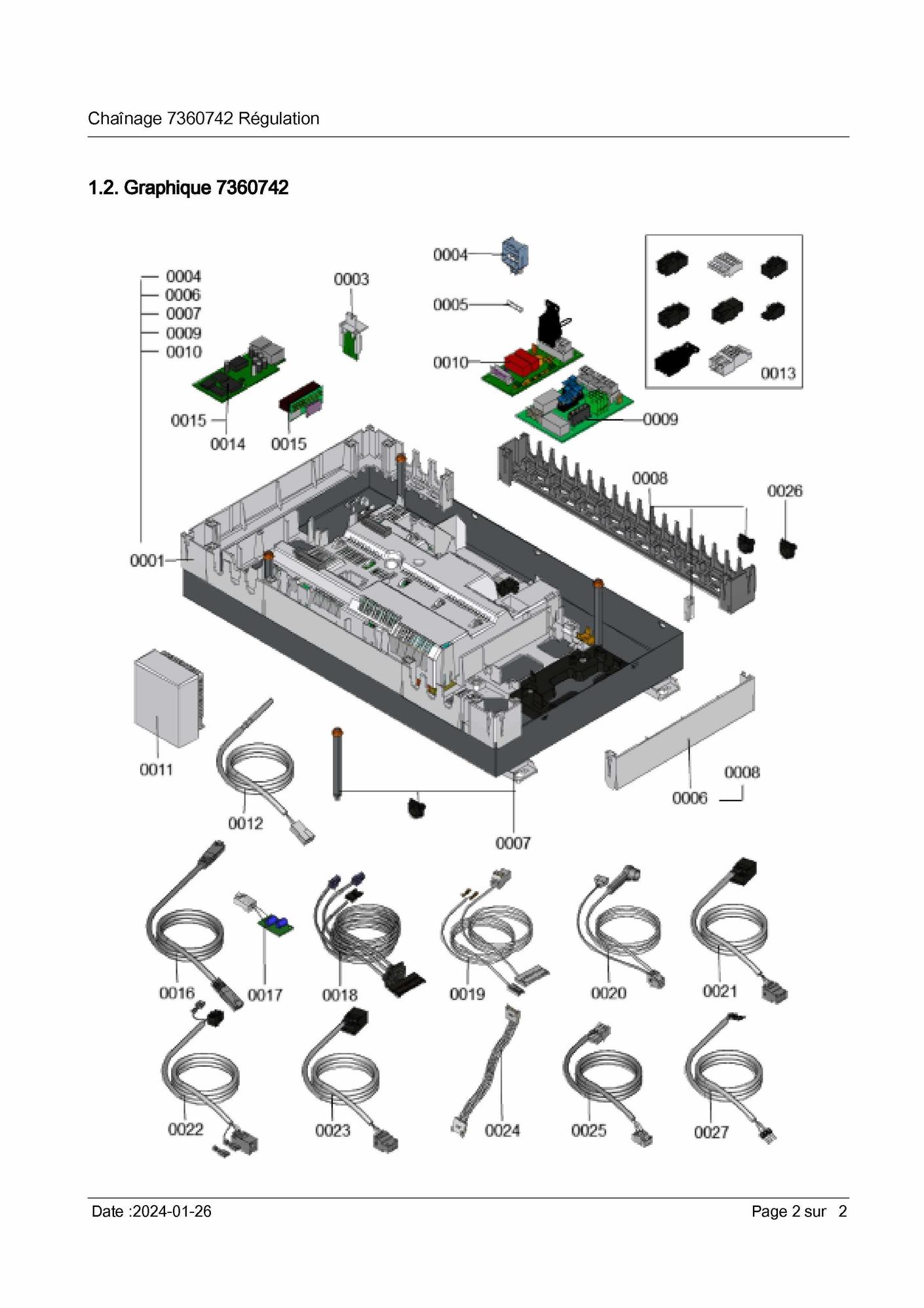 Chaînage 7360742 Régulation

1.2. Graphique 7360742

0004
0006
0007
0009
0010

0003

0004
0005
0010

0013

0009

0015
0014
0015

0008
0026

0001

0011
0012
0007
0006
0008

0016
0017
0018
0019
0020
0021

0022
0023
0024
0025
0027

Date :2024-01-26

Page 2 sur 2