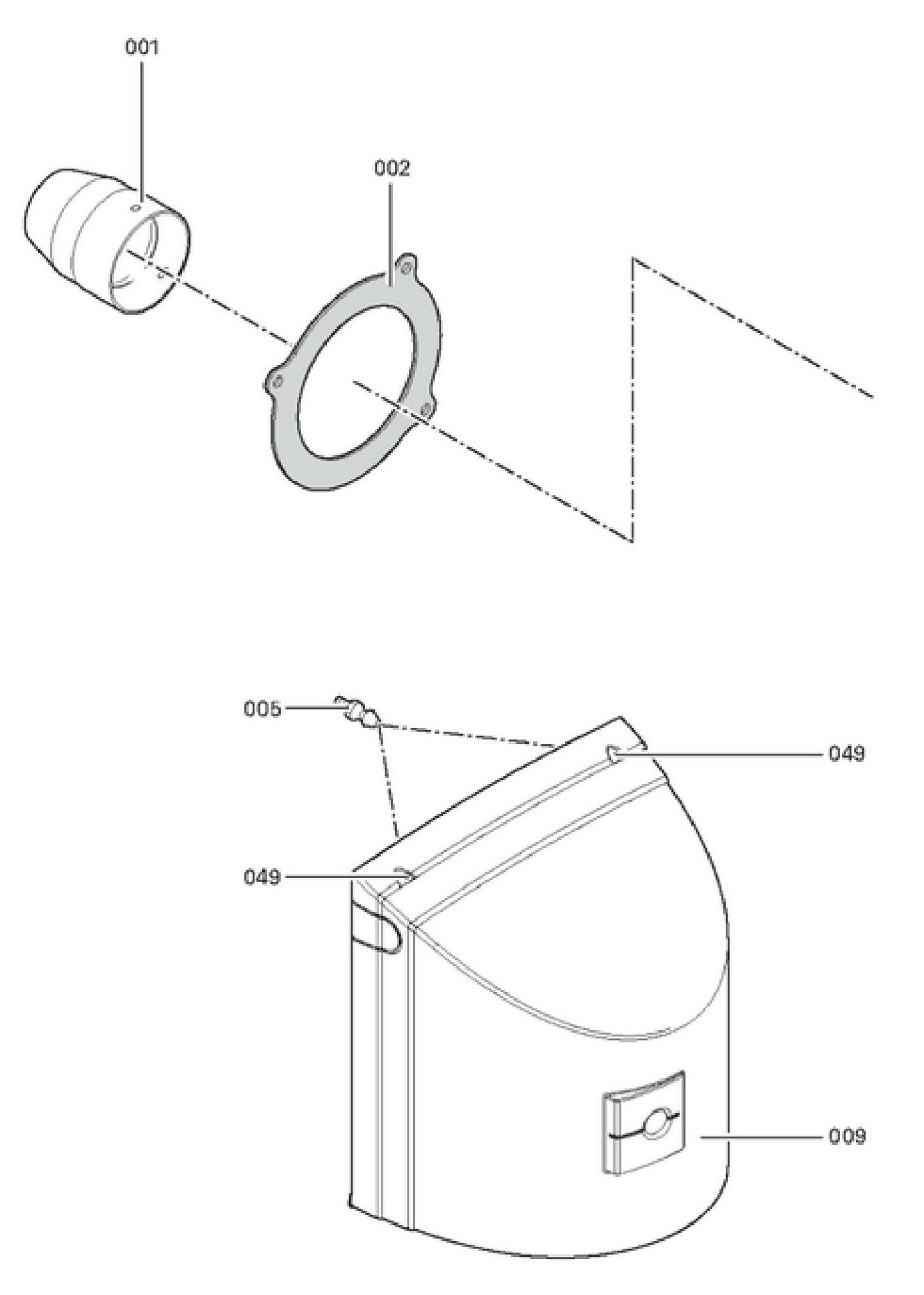 001

002

005

049

049

009