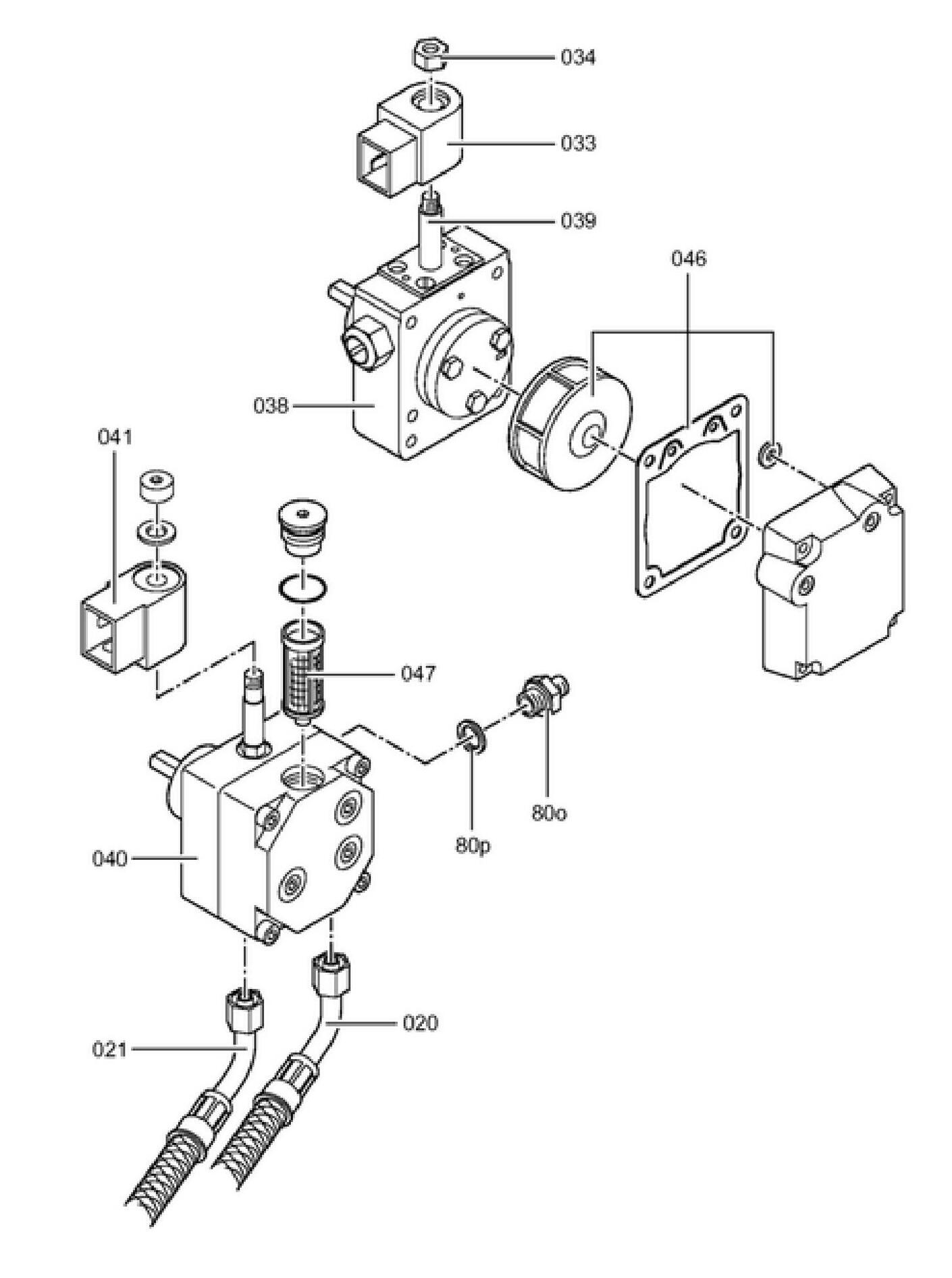 034
033
039
046
038
041
047
80o
80p
040
020
021