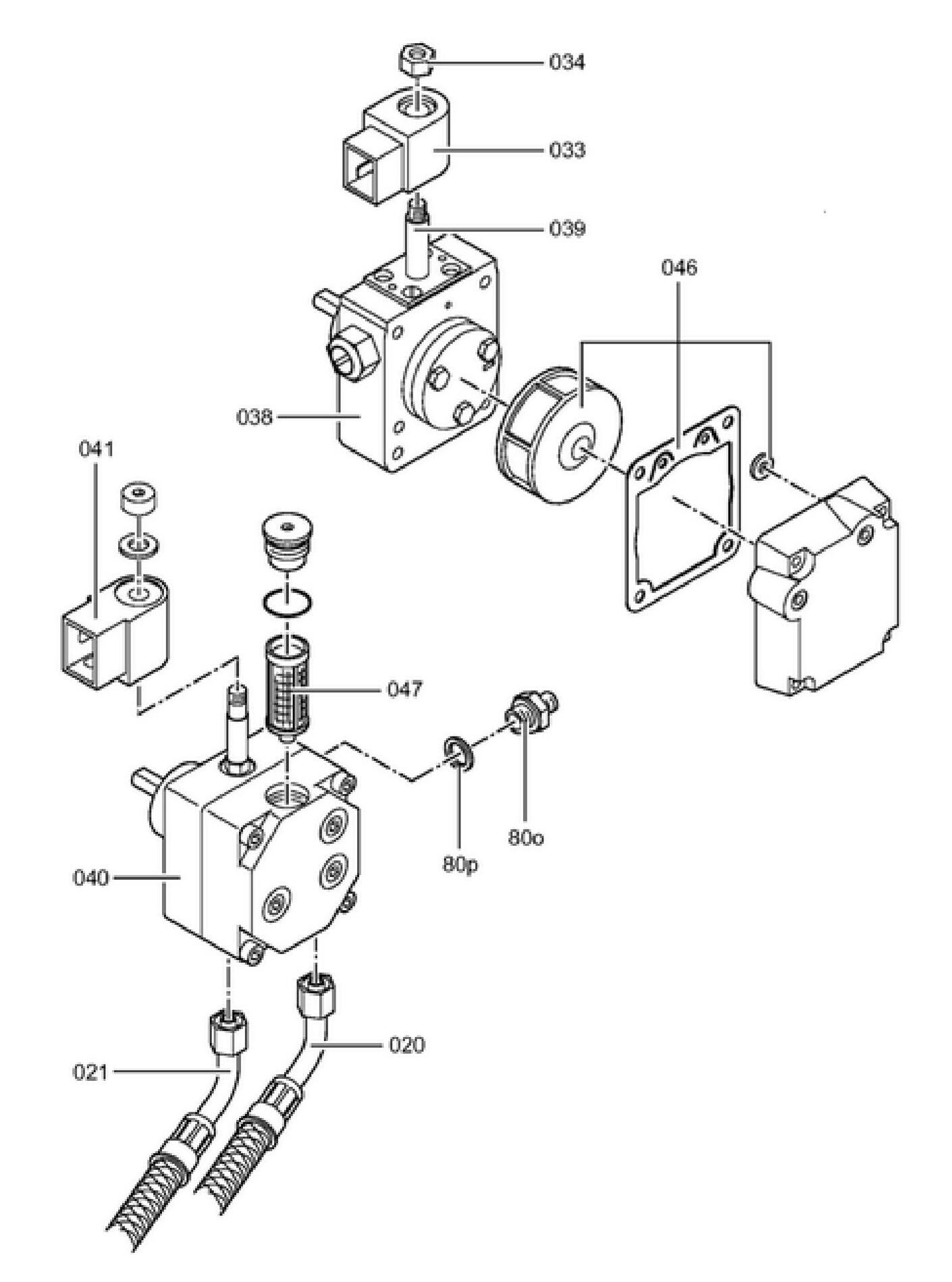 034
033
039
046
038
041
047
80o
80p
040
020
021